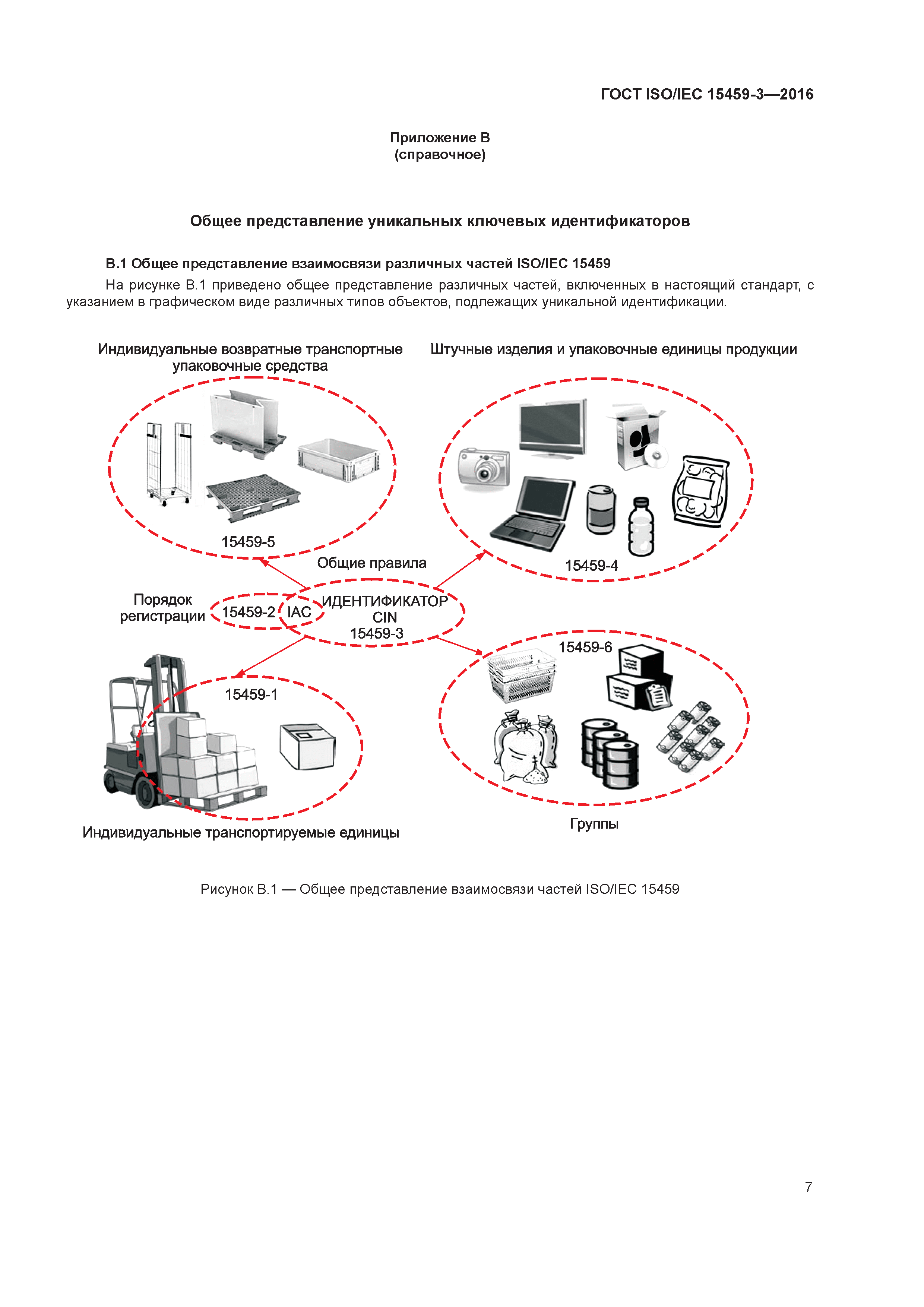 ГОСТ ISO/IEC 15459-3—2016

Приложение В
(справочное)

Общее представление уникальных ключевых идентификаторов

В.1 Общее представление взаимосвязи различных частей ISO/IEC 15459

На рисунке В.1 приведено общее представление различных частей, включенных в настоящий стандарт, с указанием в графическом виде различных типов объектов, подлежащих уникальной идентификации.

Индивидуальные возвратные транспортные упаковочные средства

Штучные изделия и упаковочные единицы продукции

15459-5

Общие правила

15459-4

Порядок регистрации

15459-2

IAC

ИДЕНТИФИКАТОР CIN 15459-3

15459-6

15459-1

Индивидуальные транспортируемые единицы

Группы

Рисунок В.1 — Общее представление взаимосвязи частей ISO/IEC 15459

7