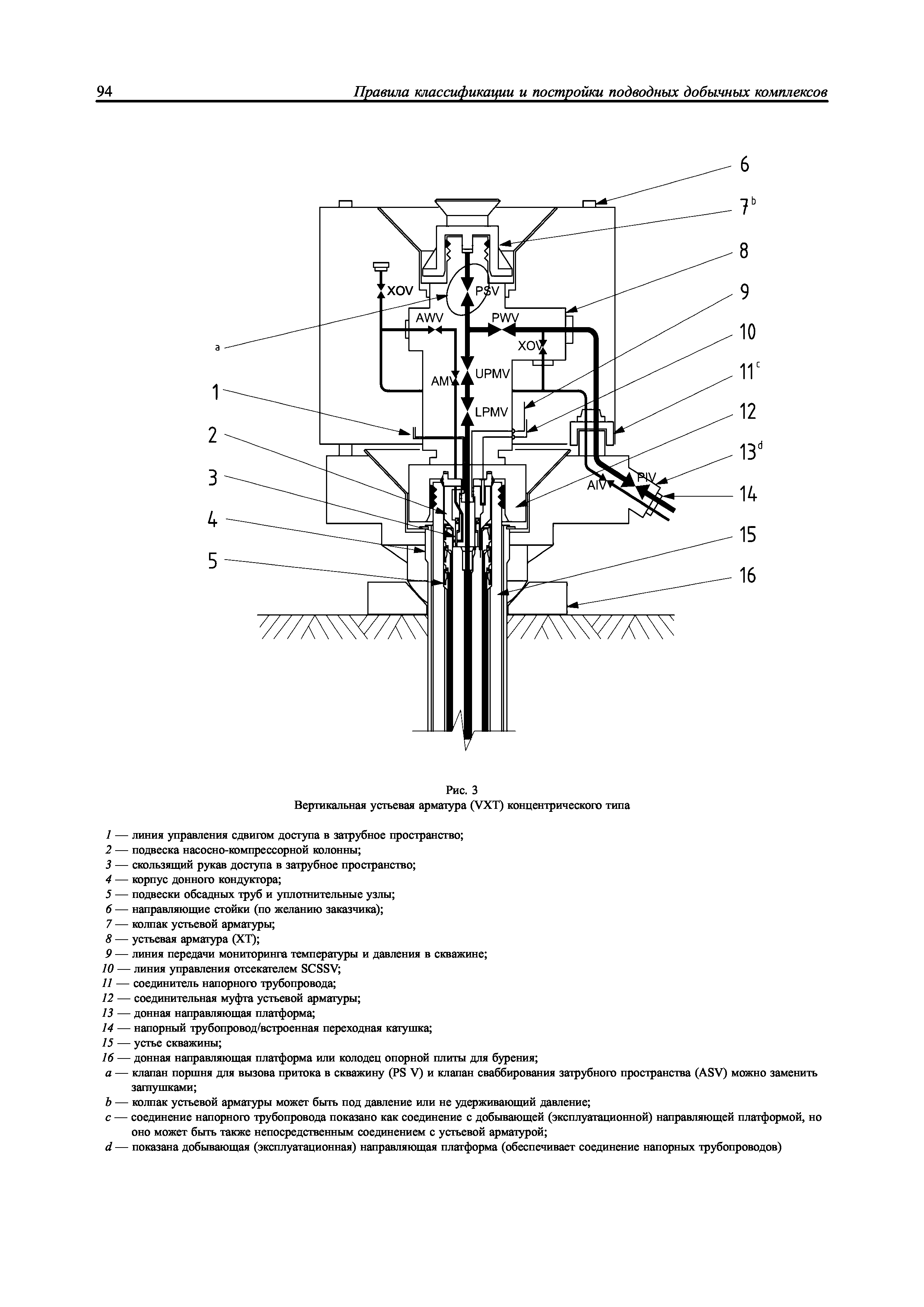 94 Правила классификации и постройки подводных добычных комплексов

6
$7^b$
8
9
10
$11^c$
12
$13^d$
14
15
16
a
1
2
3
4
5
XOV
PSV
AWV
PWV
XOV
AMV
UPMV
LPMV
AIV
PIV

Рис. 3
Вертикальная устьевая арматура (VXT) концентрического типа

1 — линия управления сдвигом доступа в затрубное пространство;
2 — подвеска насосно-компрессорной колонны;
3 — скользящий рукав доступа в затрубное пространство;
4 — корпус донного кондуктора;
5 — подвески обсадных труб и уплотнительные узлы;
6 — направляющие стойки (по желанию заказчика);
7 — колпак устьевой арматуры;
8 — устьевая арматура (XT);
9 — линия передачи мониторинга температуры и давления в скважине;
10 — линия управления отсекателем SCSSV;
11 — соединитель напорного трубопровода;
12 — соединительная муфта устьевой арматуры;
13 — донная направляющая платформа;
14 — напорный трубопровод/встроенная переходная катушка;
15 — устье скважины;
16 — донная направляющая платформа или колодец опорной плиты для бурения;
a — клапан поршня для вызова притока в скважину (PS V) и клапан сваббирования затрубного пространства (ASV) можно заменить заглушками;
b — колпак устьевой арматуры может быть под давление или не удерживающий давление;
c — соединение напорного трубопровода показано как соединение с добывающей (эксплуатационной) направляющей платформой, но оно может быть также непосредственным соединением с устьевой арматурой;
d — показана добывающая (эксплуатационная) направляющая платформа (обеспечивает соединение напорных трубопроводов)