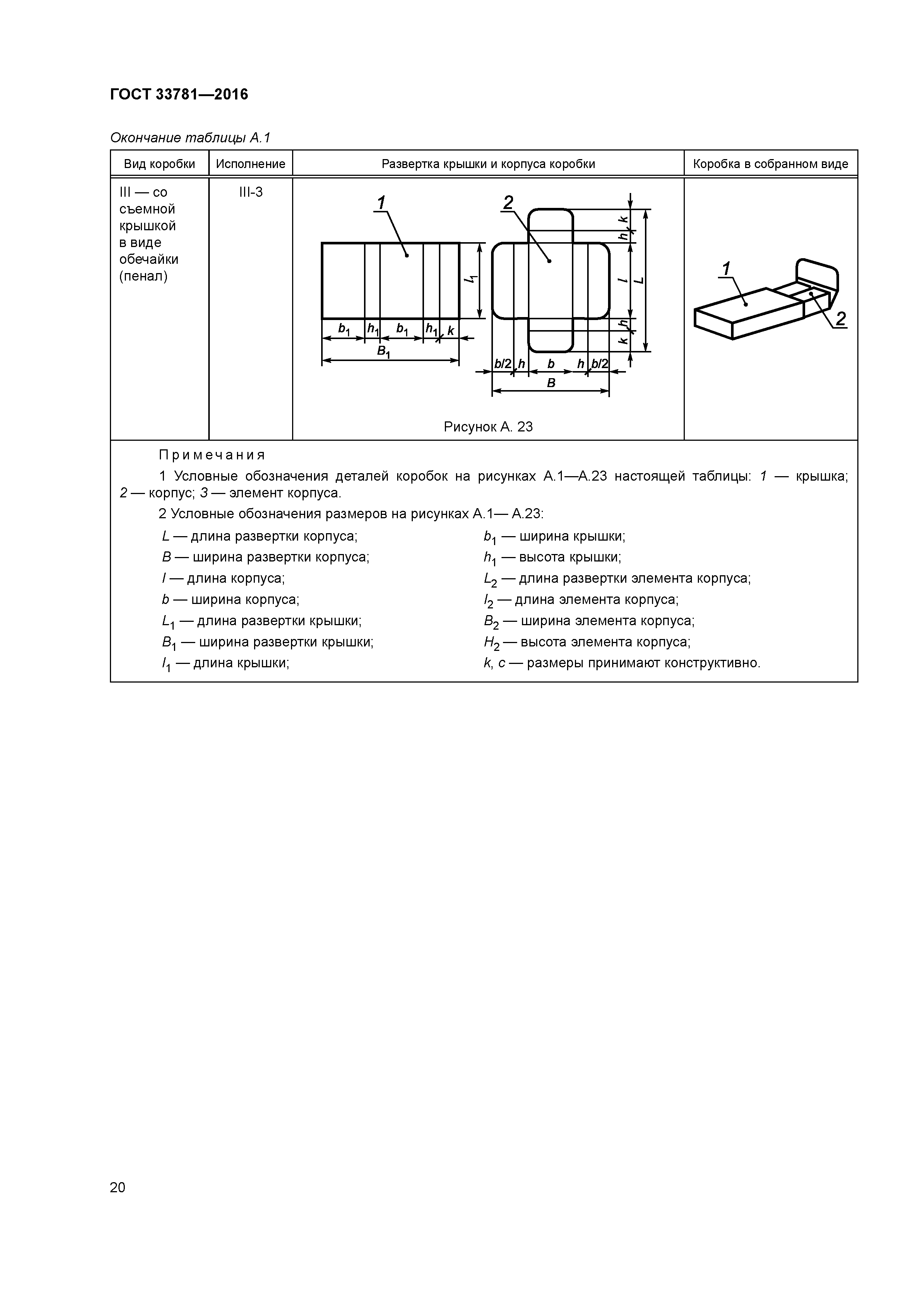 ГОСТ 33781—2016

Окончание таблицы А.1

| Вид коробки | Исполнение | Развертка крышки и корпуса коробки | Коробка в собранном виде |
|---|---|---|---|
| III — со съемной крышкой в виде обечайки (пенал) | III-3 | 1 2 $l_1$ $b_1$ $h_1$ $b_1$ $h_1$ $k$ $B_1$ $k$ $h$ $l$ $L$ $h$ $k$ $b/2$ $h$ $b$ $h$ $b/2$ $B$ Рисунок А. 23 | 1 2 |

Примечания

1 Условные обозначения деталей коробок на рисунках А.1—А.23 настоящей таблицы: 1 — крышка; 2 — корпус; 3 — элемент корпуса.

2 Условные обозначения размеров на рисунках А.1— А.23:

$L$ — длина развертки корпуса;
$B$ — ширина развертки корпуса;
$l$ — длина корпуса;
$b$ — ширина корпуса;
$L_1$ — длина развертки крышки;
$B_1$ — ширина развертки крышки;
$l_1$ — длина крышки;

$b_1$ — ширина крышки;
$h_1$ — высота крышки;
$L_2$ — длина развертки элемента корпуса;
$l_2$ — длина элемента корпуса;
$B_2$ — ширина элемента корпуса;
$H_2$ — высота элемента корпуса;
$k$, $c$ — размеры принимают конструктивно.

20