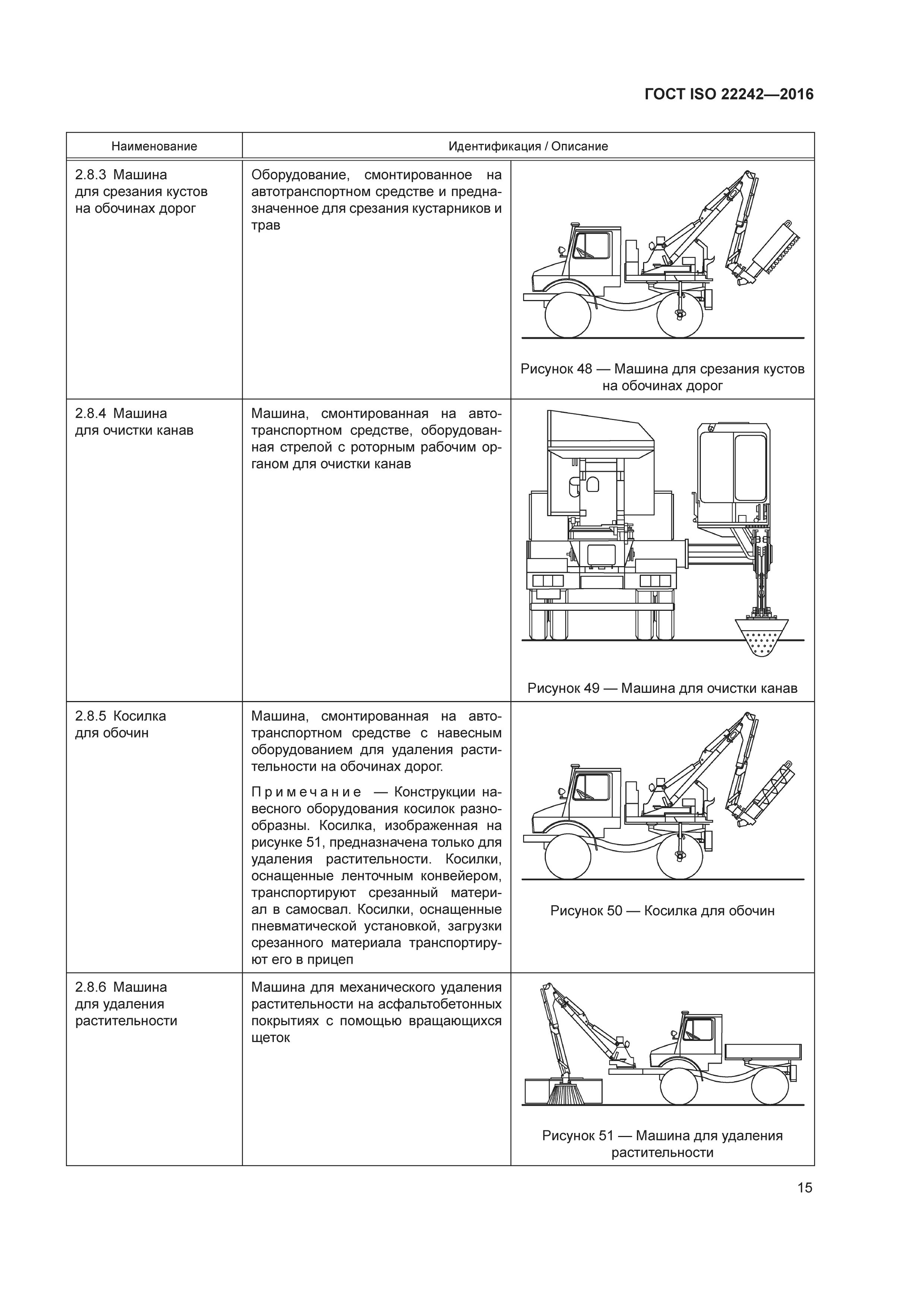 ГОСТ ISO 22242—2016

| Наименование | Идентификация / Описание | |
|---|---|---|
| 2.8.3 Машина для срезания кустов на обочинах дорог | Оборудование, смонтированное на автотранспортном средстве и предназначенное для срезания кустарников и трав | Рисунок 48 — Машина для срезания кустов на обочинах дорог |
| 2.8.4 Машина для очистки канав | Машина, смонтированная на автотранспортном средстве, оборудованная стрелой с роторным рабочим органом для очистки канав | Рисунок 49 — Машина для очистки канав |
| 2.8.5 Косилка для обочин | Машина, смонтированная на автотранспортном средстве с навесным оборудованием для удаления растительности на обочинах дорог. Примечание — Конструкции навесного оборудования косилок разнообразны. Косилка, изображенная на рисунке 51, предназначена только для удаления растительности. Косилки, оснащенные ленточным конвейером, транспортируют срезанный материал в самосвал. Косилки, оснащенные пневматической установкой, загрузки срезанного материала транспортируют его в прицеп | Рисунок 50 — Косилка для обочин |
| 2.8.6 Машина для удаления растительности | Машина для механического удаления растительности на асфальтобетонных покрытиях с помощью вращающихся щеток | Рисунок 51 — Машина для удаления растительности |

15