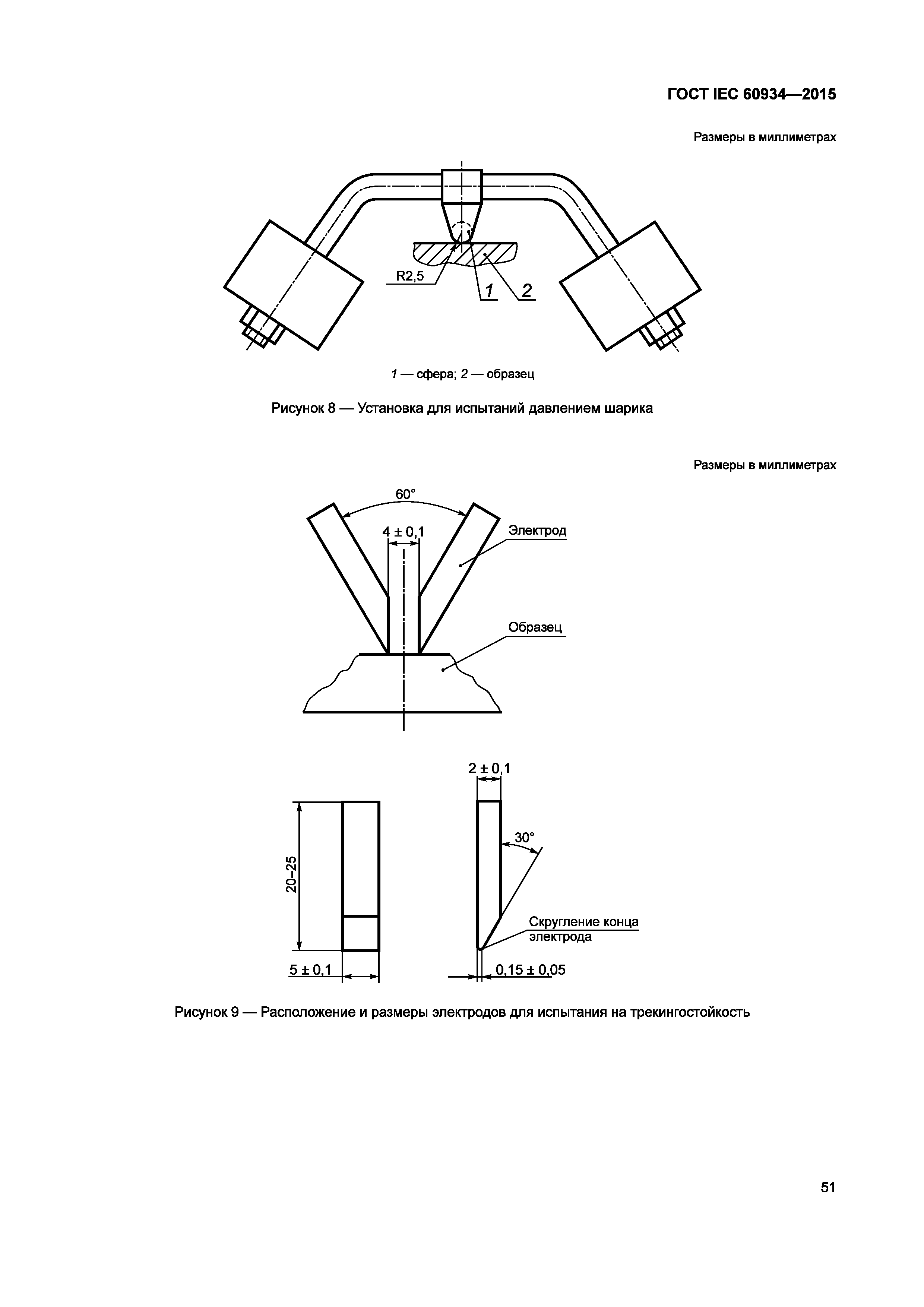 ГОСТ IEC 60934—2015

Размеры в миллиметрах

R2,5

1

2

1 — сфера; 2 — образец

Рисунок 8 — Установка для испытаний давлением шарика

Размеры в миллиметрах

60°

4 ± 0,1

Электрод

Образец

2 ± 0,1

30°

20–25

Скругление конца электрода

5 ± 0,1

0,15 ± 0,05

Рисунок 9 — Расположение и размеры электродов для испытания на трекингостойкость

51