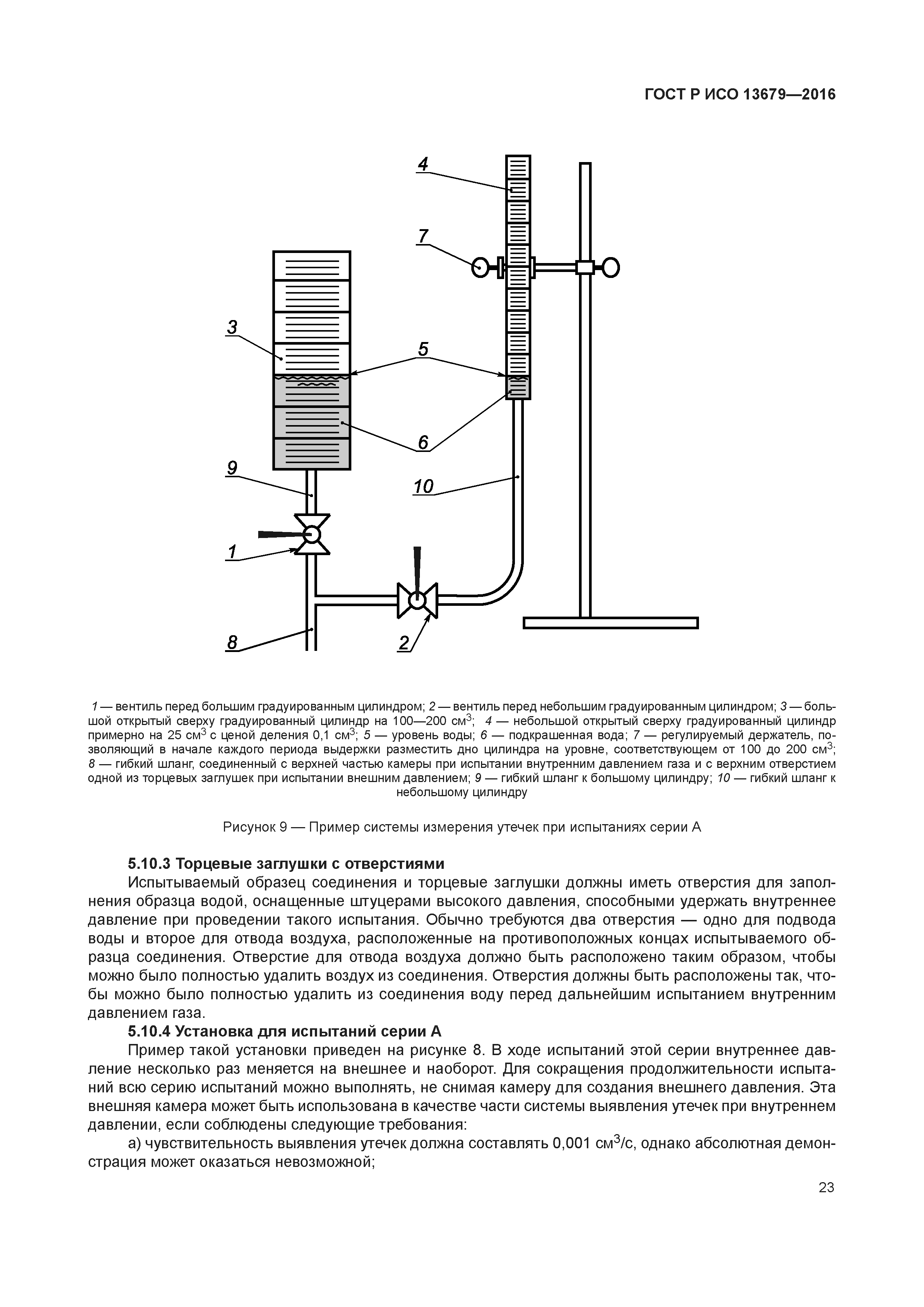 ГОСТ Р ИСО 13679—2016

4

7

3

5

6

9

10

1

8

2

1 — вентиль перед большим градуированным цилиндром; 2 — вентиль перед небольшим градуированным цилиндром; 3 — большой открытый сверху градуированный цилиндр на 100—200 см$^3$; 4 — небольшой открытый сверху градуированный цилиндр примерно на 25 см$^3$ с ценой деления 0,1 см$^3$; 5 — уровень воды; 6 — подкрашенная вода; 7 — регулируемый держатель, позволяющий в начале каждого периода выдержки разместить дно цилиндра на уровне, соответствующем от 100 до 200 см$^3$; 8 — гибкий шланг, соединенный с верхней частью камеры при испытании внутренним давлением газа и с верхним отверстием одной из торцевых заглушек при испытании внешним давлением; 9 — гибкий шланг к большому цилиндру; 10 — гибкий шланг к небольшому цилиндру

Рисунок 9 — Пример системы измерения утечек при испытаниях серии А

5.10.3 Торцевые заглушки с отверстиями

Испытываемый образец соединения и торцевые заглушки должны иметь отверстия для заполнения образца водой, оснащенные штуцерами высокого давления, способными удержать внутреннее давление при проведении такого испытания. Обычно требуются два отверстия — одно для подвода воды и второе для отвода воздуха, расположенные на противоположных концах испытываемого образца соединения. Отверстие для отвода воздуха должно быть расположено таким образом, чтобы можно было полностью удалить воздух из соединения. Отверстия должны быть расположены так, чтобы можно было полностью удалить из соединения воду перед дальнейшим испытанием внутренним давлением газа.

5.10.4 Установка для испытаний серии А

Пример такой установки приведен на рисунке 8. В ходе испытаний этой серии внутреннее давление несколько раз меняется на внешнее и наоборот. Для сокращения продолжительности испытаний всю серию испытаний можно выполнять, не снимая камеру для создания внешнего давления. Эта внешняя камера может быть использована в качестве части системы выявления утечек при внутреннем давлении, если соблюдены следующие требования:

а) чувствительность выявления утечек должна составлять 0,001 см$^3$/с, однако абсолютная демонстрация может оказаться невозможной;

23