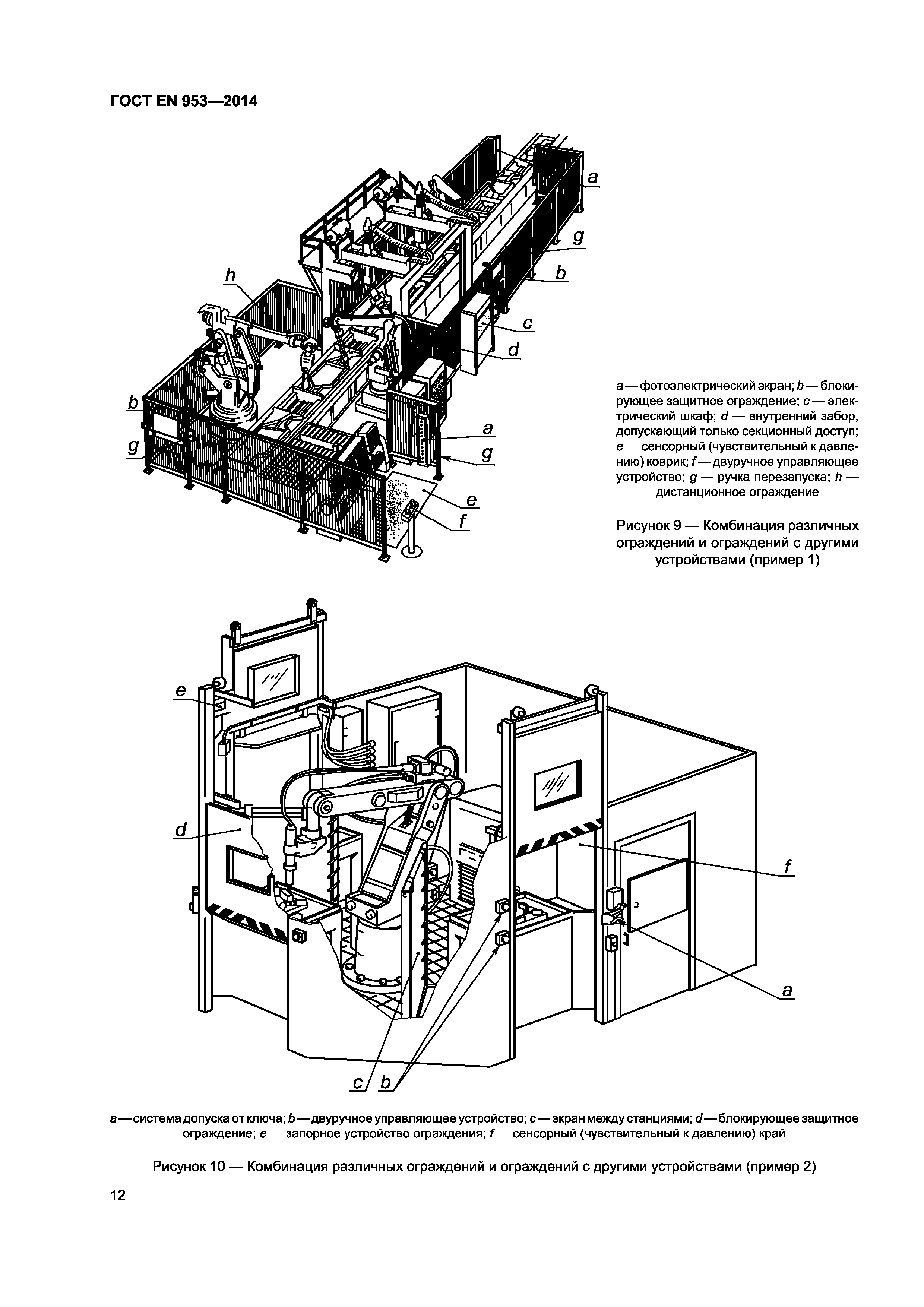 ГОСТ EN 953—2014

a

g

b

h

c

d

b

a

g

g

e

f

a — фотоэлектрический экран; b — блокирующее защитное ограждение; c — электрический шкаф; d — внутренний забор, допускающий только секционный доступ; e — сенсорный (чувствительный к давлению) коврик; f — двуручное управляющее устройство; g — ручка перезапуска; h — дистанционное ограждение

Рисунок 9 — Комбинация различных ограждений и ограждений с другими устройствами (пример 1)

e

d

f

a

c

b

a — система допуска от ключа; b — двуручное управляющее устройство; c — экран между станциями; d — блокирующее защитное ограждение; e — запорное устройство ограждения; f — сенсорный (чувствительный к давлению) край

Рисунок 10 — Комбинация различных ограждений и ограждений с другими устройствами (пример 2)

12