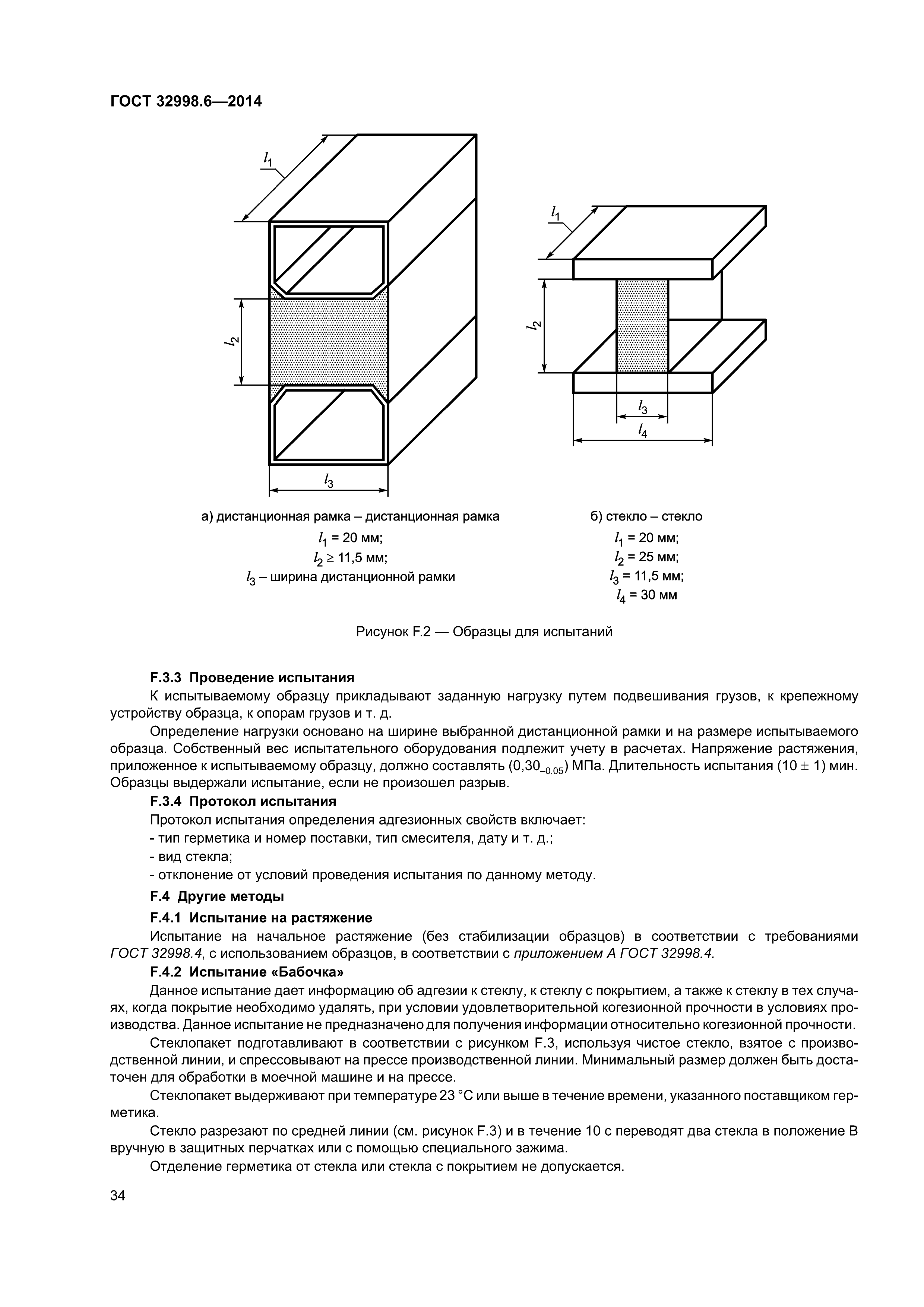 ГОСТ 32998.6—2014

$l_1$

$l_2$

$l_3$

$l_1$

$l_2$

$l_3$

$l_4$

а) дистанционная рамка – дистанционная рамка
$l_1$ = 20 мм;
$l_2 \geq$ 11,5 мм;
$l_3$ – ширина дистанционной рамки

б) стекло – стекло
$l_1$ = 20 мм;
$l_2$ = 25 мм;
$l_3$ = 11,5 мм;
$l_4$ = 30 мм

Рисунок F.2 — Образцы для испытаний

F.3.3 Проведение испытания

К испытываемому образцу прикладывают заданную нагрузку путем подвешивания грузов, к крепежному устройству образца, к опорам грузов и т. д.

Определение нагрузки основано на ширине выбранной дистанционной рамки и на размере испытываемого образца. Собственный вес испытательного оборудования подлежит учету в расчетах. Напряжение растяжения, приложенное к испытываемому образцу, должно составлять ($0,30_{-0,05}$) МПа. Длительность испытания ($10 \pm 1$) мин. Образцы выдержали испытание, если не произошел разрыв.

F.3.4 Протокол испытания

Протокол испытания определения адгезионных свойств включает:
- тип герметика и номер поставки, тип смесителя, дату и т. д.;
- вид стекла;
- отклонение от условий проведения испытания по данному методу.

F.4 Другие методы

F.4.1 Испытание на растяжение

Испытание на начальное растяжение (без стабилизации образцов) в соответствии с требованиями ГОСТ 32998.4, с использованием образцов, в соответствии с приложением А ГОСТ 32998.4.

F.4.2 Испытание «Бабочка»

Данное испытание дает информацию об адгезии к стеклу, к стеклу с покрытием, а также к стеклу в тех случаях, когда покрытие необходимо удалять, при условии удовлетворительной когезионной прочности в условиях производства. Данное испытание не предназначено для получения информации относительно когезионной прочности.

Стеклопакет подготавливают в соответствии с рисунком F.3, используя чистое стекло, взятое с производственной линии, и спрессовывают на прессе производственной линии. Минимальный размер должен быть достаточен для обработки в моечной машине и на прессе.

Стеклопакет выдерживают при температуре 23 °С или выше в течение времени, указанного поставщиком герметика.

Стекло разрезают по средней линии (см. рисунок F.3) и в течение 10 с переводят два стекла в положение В вручную в защитных перчатках или с помощью специального зажима.

Отделение герметика от стекла или стекла с покрытием не допускается.

34