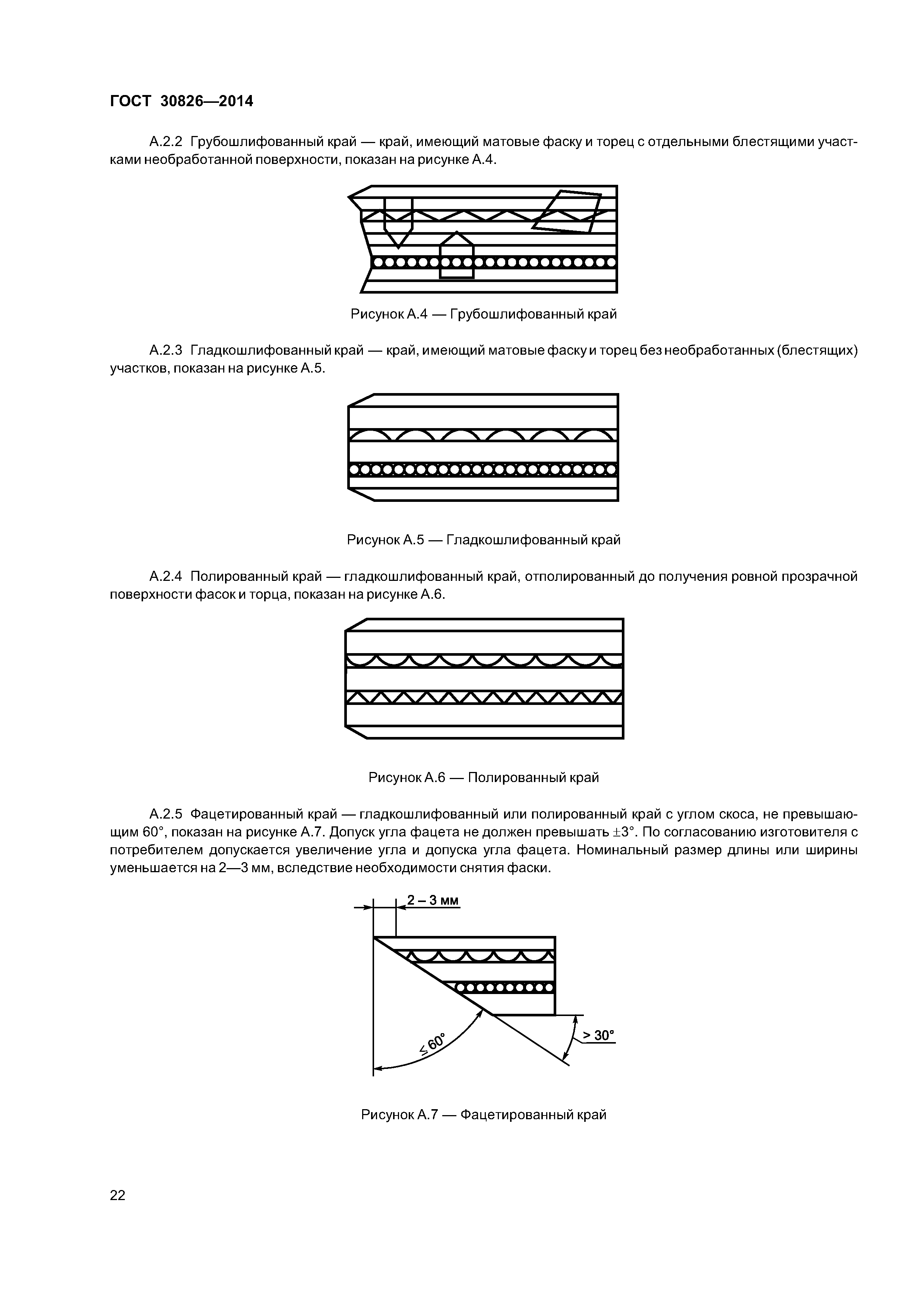 ГОСТ 30826—2014

А.2.2 Грубошлифованный край — край, имеющий матовые фаску и торец с отдельными блестящими участками необработанной поверхности, показан на рисунке А.4.

Рисунок А.4 — Грубошлифованный край

А.2.3 Гладкошлифованный край — край, имеющий матовые фаску и торец без необработанных (блестящих) участков, показан на рисунке А.5.

Рисунок А.5 — Гладкошлифованный край

А.2.4 Полированный край — гладкошлифованный край, отполированный до получения ровной прозрачной поверхности фасок и торца, показан на рисунке А.6.

Рисунок А.6 — Полированный край

А.2.5 Фацетированный край — гладкошлифованный или полированный край с углом скоса, не превышающим 60°, показан на рисунке А.7. Допуск угла фацета не должен превышать ±3°. По согласованию изготовителя с потребителем допускается увеличение угла и допуска угла фацета. Номинальный размер длины или ширины уменьшается на 2—3 мм, вследствие необходимости снятия фаски.

2 – 3 мм

≤ 60°

> 30°

Рисунок А.7 — Фацетированный край

22