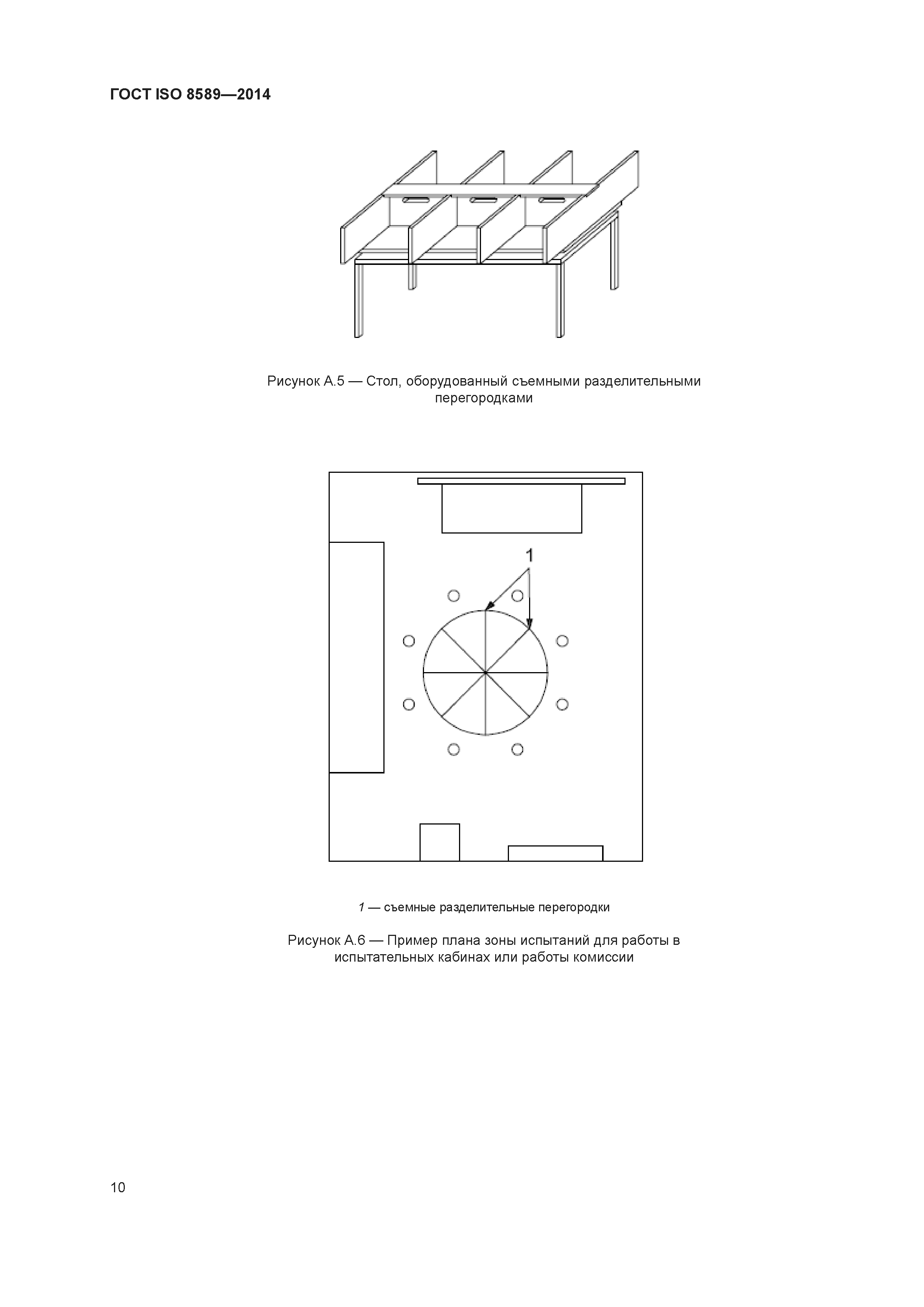 ГОСТ ISO 8589—2014

Рисунок А.5 — Стол, оборудованный съемными разделительными перегородками

1

1 — съемные разделительные перегородки

Рисунок А.6 — Пример плана зоны испытаний для работы в испытательных кабинах или работы комиссии

10