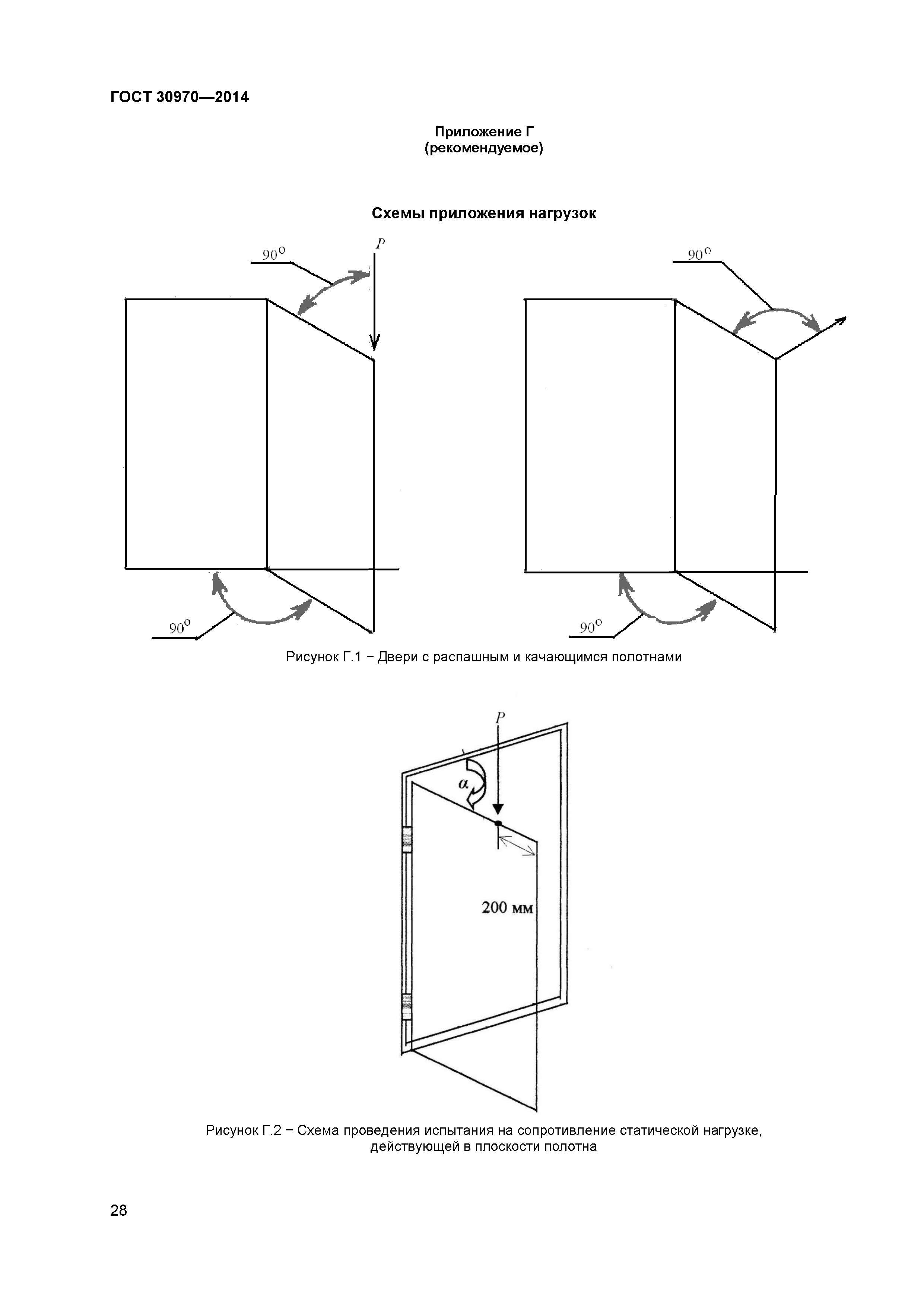 ГОСТ 30970—2014

Приложение Г
(рекомендуемое)

Схемы приложения нагрузок

$90^o$

$P$

$90^o$

$90^o$

$90^o$

Рисунок Г.1 − Двери с распашным и качающимся полотнами

$P$

$\alpha$

200 мм

Рисунок Г.2 − Схема проведения испытания на сопротивление статической нагрузке, действующей в плоскости полотна

28