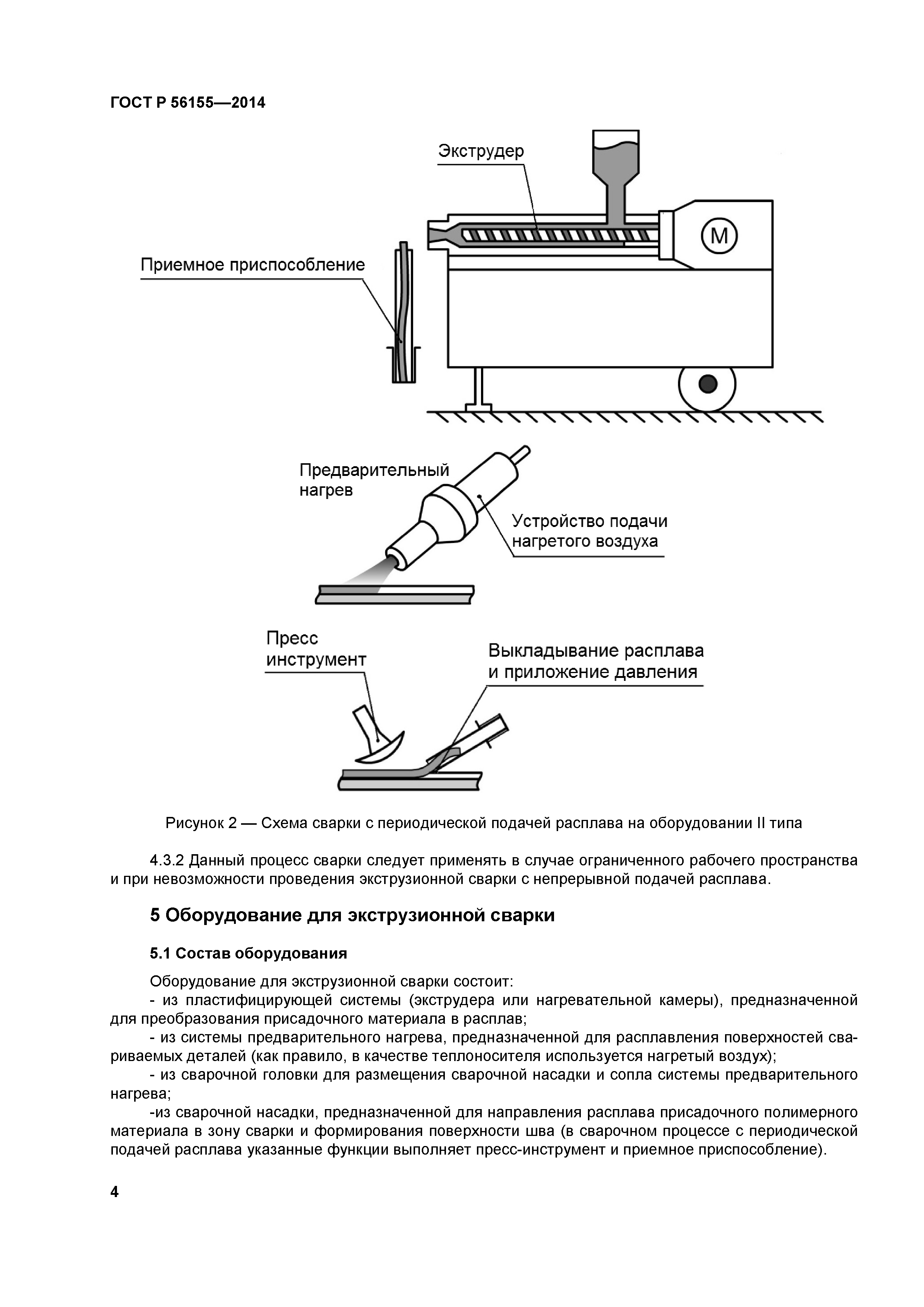 ГОСТ Р 56155—2014

Экструдер

M

Приемное приспособление

Предварительный нагрев

Устройство подачи нагретого воздуха

Пресс инструмент

Выкладывание расплава и приложение давления

Рисунок 2 — Схема сварки с периодической подачей расплава на оборудовании II типа

4.3.2 Данный процесс сварки следует применять в случае ограниченного рабочего пространства и при невозможности проведения экструзионной сварки с непрерывной подачей расплава.

5 Оборудование для экструзионной сварки

5.1 Состав оборудования

Оборудование для экструзионной сварки состоит:
- из пластифицирующей системы (экструдера или нагревательной камеры), предназначенной для преобразования присадочного материала в расплав;
- из системы предварительного нагрева, предназначенной для расплавления поверхностей свариваемых деталей (как правило, в качестве теплоносителя используется нагретый воздух);
- из сварочной головки для размещения сварочной насадки и сопла системы предварительного нагрева;
-из сварочной насадки, предназначенной для направления расплава присадочного полимерного материала в зону сварки и формирования поверхности шва (в сварочном процессе с периодической подачей расплава указанные функции выполняет пресс-инструмент и приемное приспособление).

4