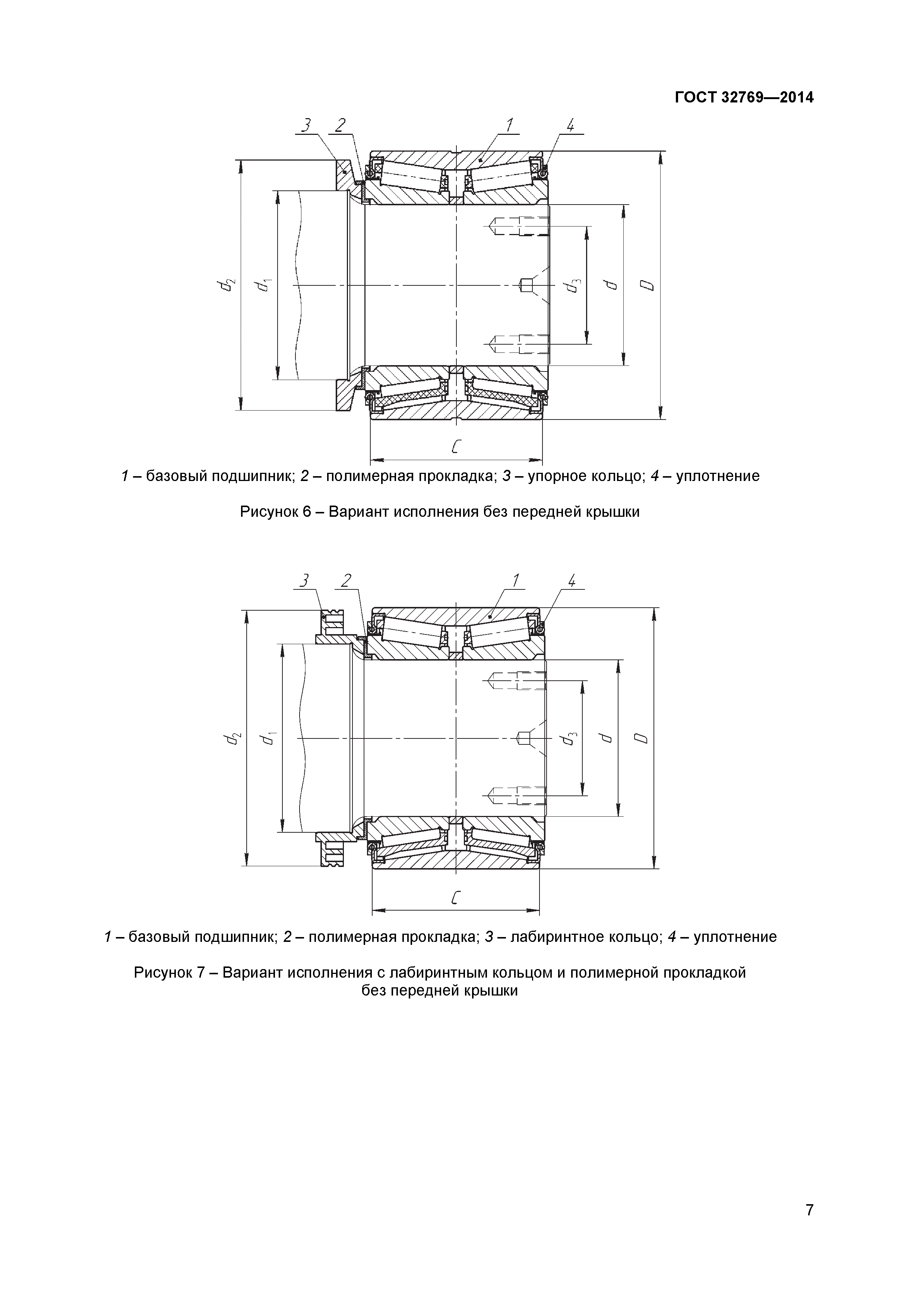 ГОСТ 32769—2014

3 2 1 4

$d_2$ $d_1$ $d_3$ $d$ $D$

$C$

1 – базовый подшипник; 2 – полимерная прокладка; 3 – упорное кольцо; 4 – уплотнение

Рисунок 6 – Вариант исполнения без передней крышки

3 2 1 4

$d_2$ $d_1$ $d_3$ $d$ $D$

$C$

1 – базовый подшипник; 2 – полимерная прокладка; 3 – лабиринтное кольцо; 4 – уплотнение

Рисунок 7 – Вариант исполнения с лабиринтным кольцом и полимерной прокладкой без передней крышки

7