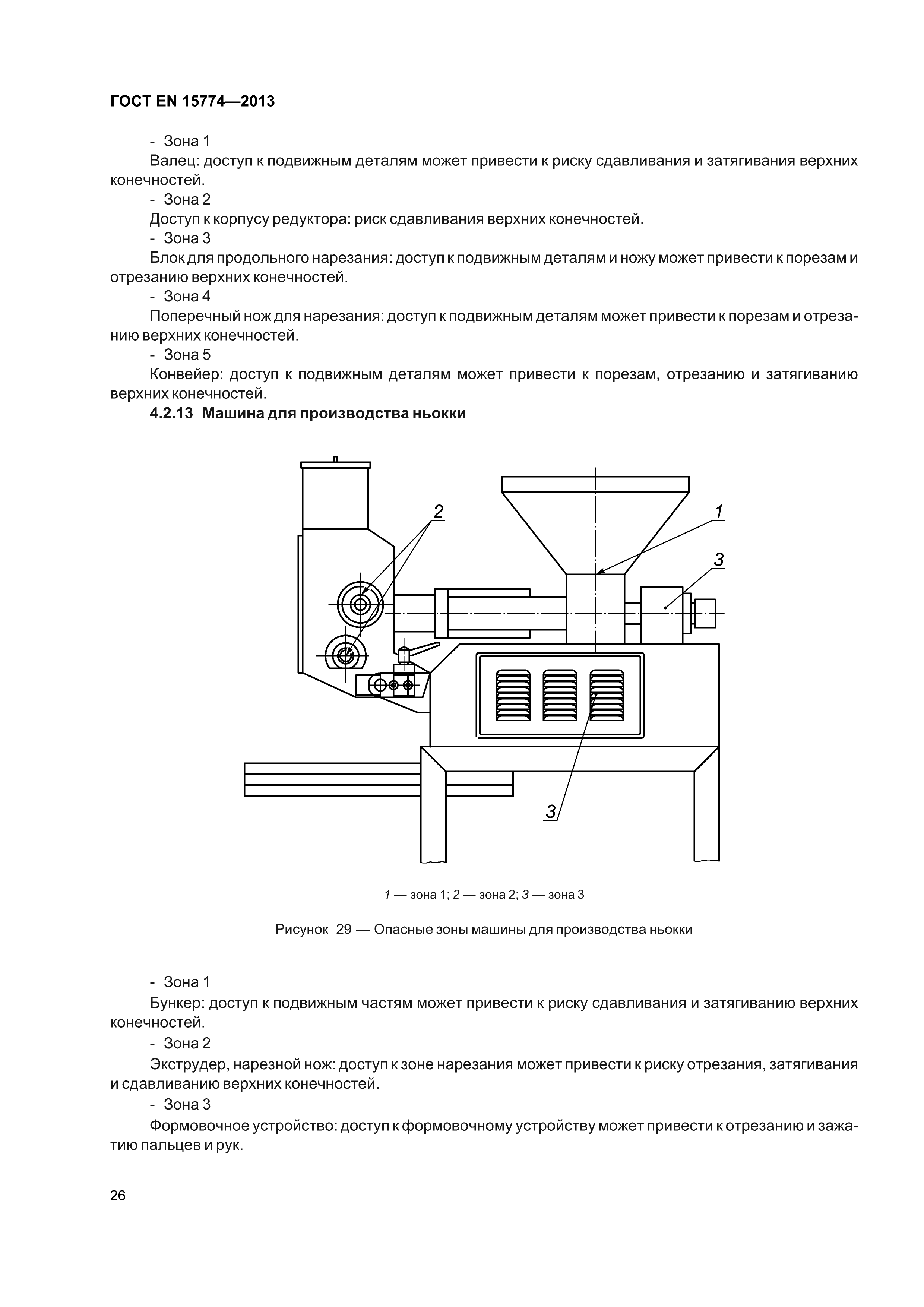 ГОСТ EN 15774—2013

- Зона 1

Валец: доступ к подвижным деталям может привести к риску сдавливания и затягивания верхних конечностей.

- Зона 2

Доступ к корпусу редуктора: риск сдавливания верхних конечностей.

- Зона 3

Блок для продольного нарезания: доступ к подвижным деталям и ножу может привести к порезам и отрезанию верхних конечностей.

- Зона 4

Поперечный нож для нарезания: доступ к подвижным деталям может привести к порезам и отрезанию верхних конечностей.

- Зона 5

Конвейер: доступ к подвижным деталям может привести к порезам, отрезанию и затягиванию верхних конечностей.

4.2.13 Машина для производства ньокки

2

1

3

3

1 — зона 1; 2 — зона 2; 3 — зона 3

Рисунок 29 — Опасные зоны машины для производства ньокки

- Зона 1

Бункер: доступ к подвижным частям может привести к риску сдавливания и затягиванию верхних конечностей.

- Зона 2

Экструдер, нарезной нож: доступ к зоне нарезания может привести к риску отрезания, затягивания и сдавливанию верхних конечностей.

- Зона 3

Формовочное устройство: доступ к формовочному устройству может привести к отрезанию и зажатию пальцев и рук.

26