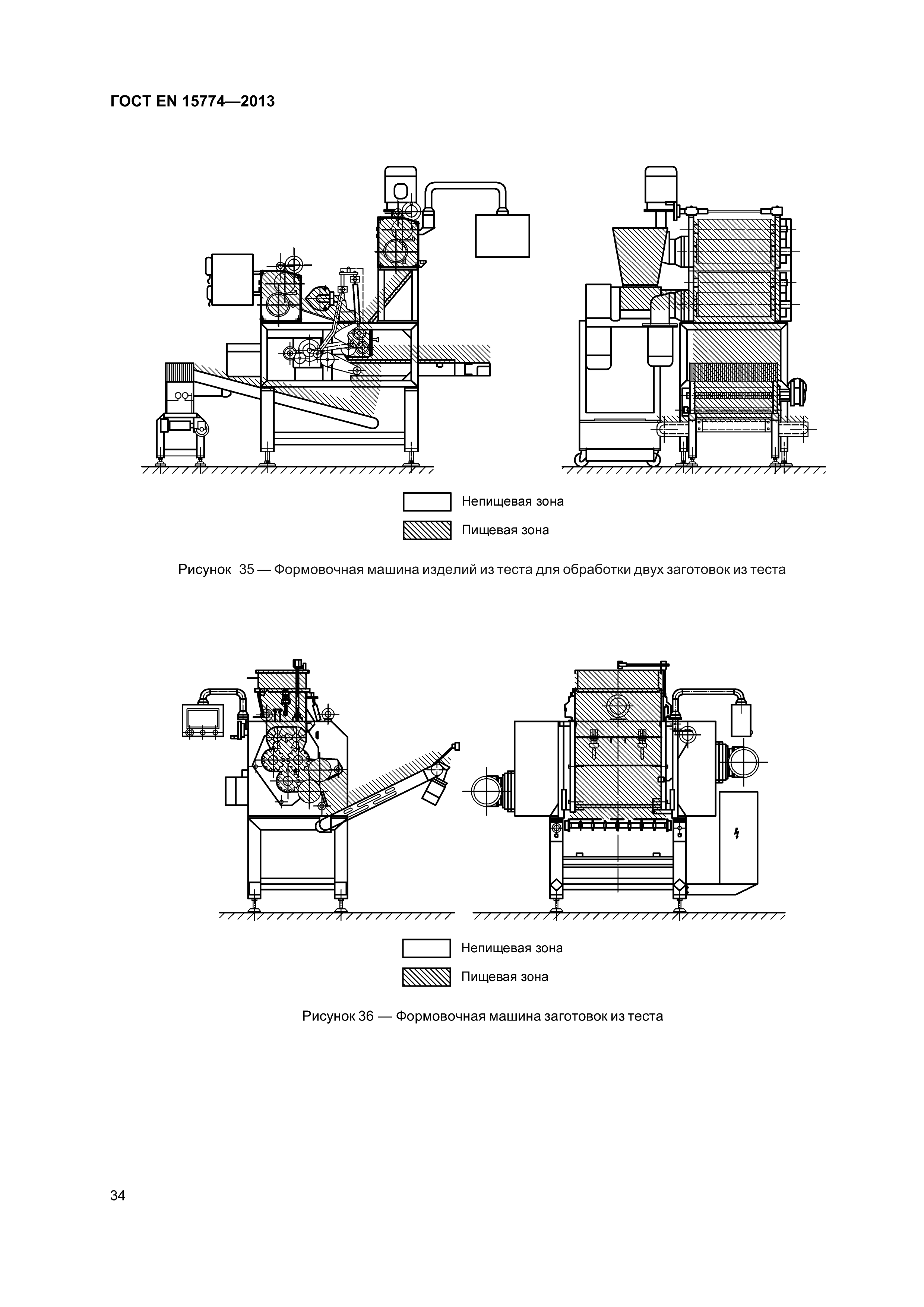 ГОСТ EN 15774—2013

Непищевая зона

Пищевая зона

Рисунок 35 — Формовочная машина изделий из теста для обработки двух заготовок из теста

Непищевая зона

Пищевая зона

Рисунок 36 — Формовочная машина заготовок из теста

34