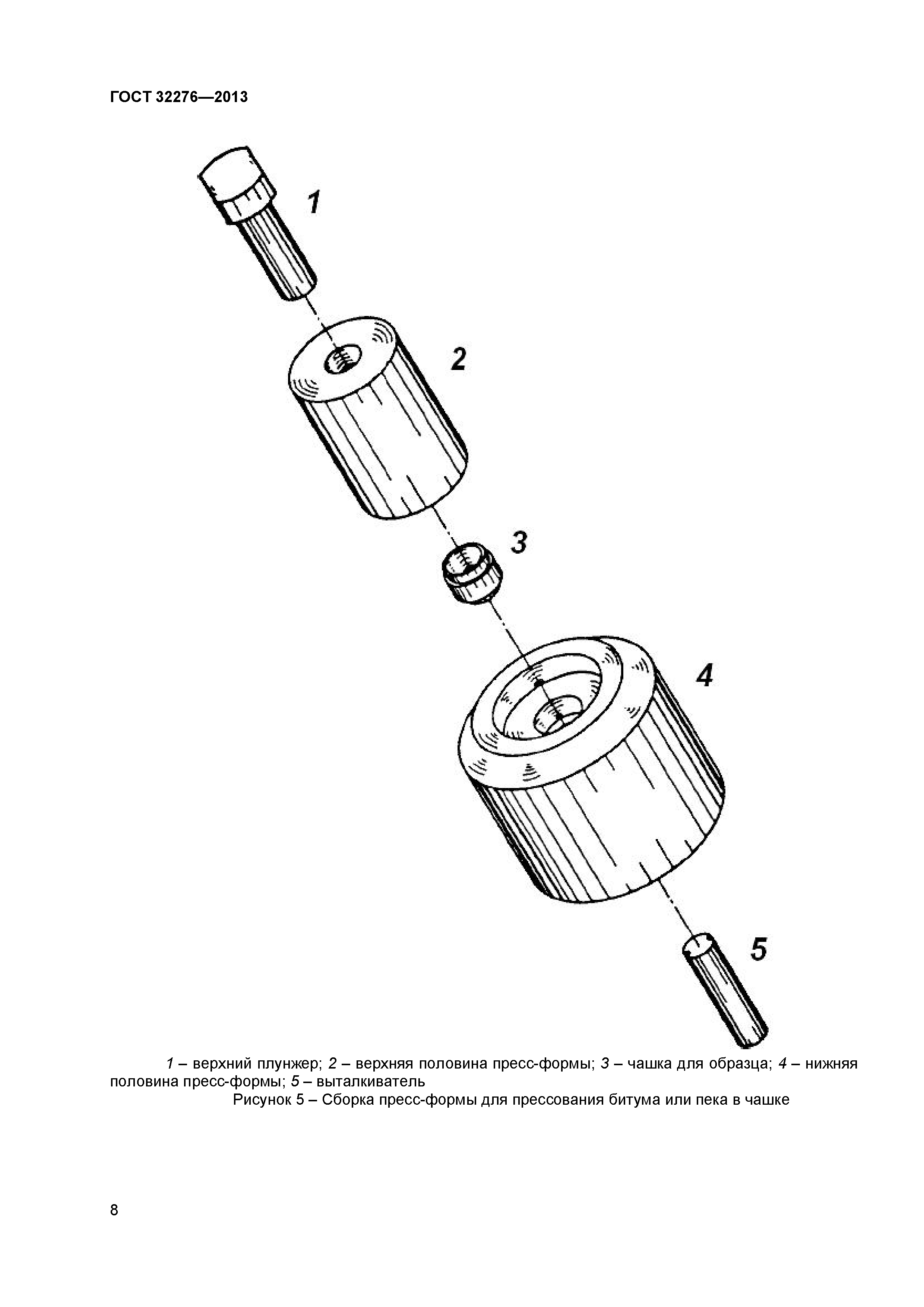 ГОСТ 32276—2013

1

2

3

4

5

1 – верхний плунжер; 2 – верхняя половина пресс-формы; 3 – чашка для образца; 4 – нижняя половина пресс-формы; 5 – выталкиватель

Рисунок 5 – Сборка пресс-формы для прессования битума или пека в чашке

8