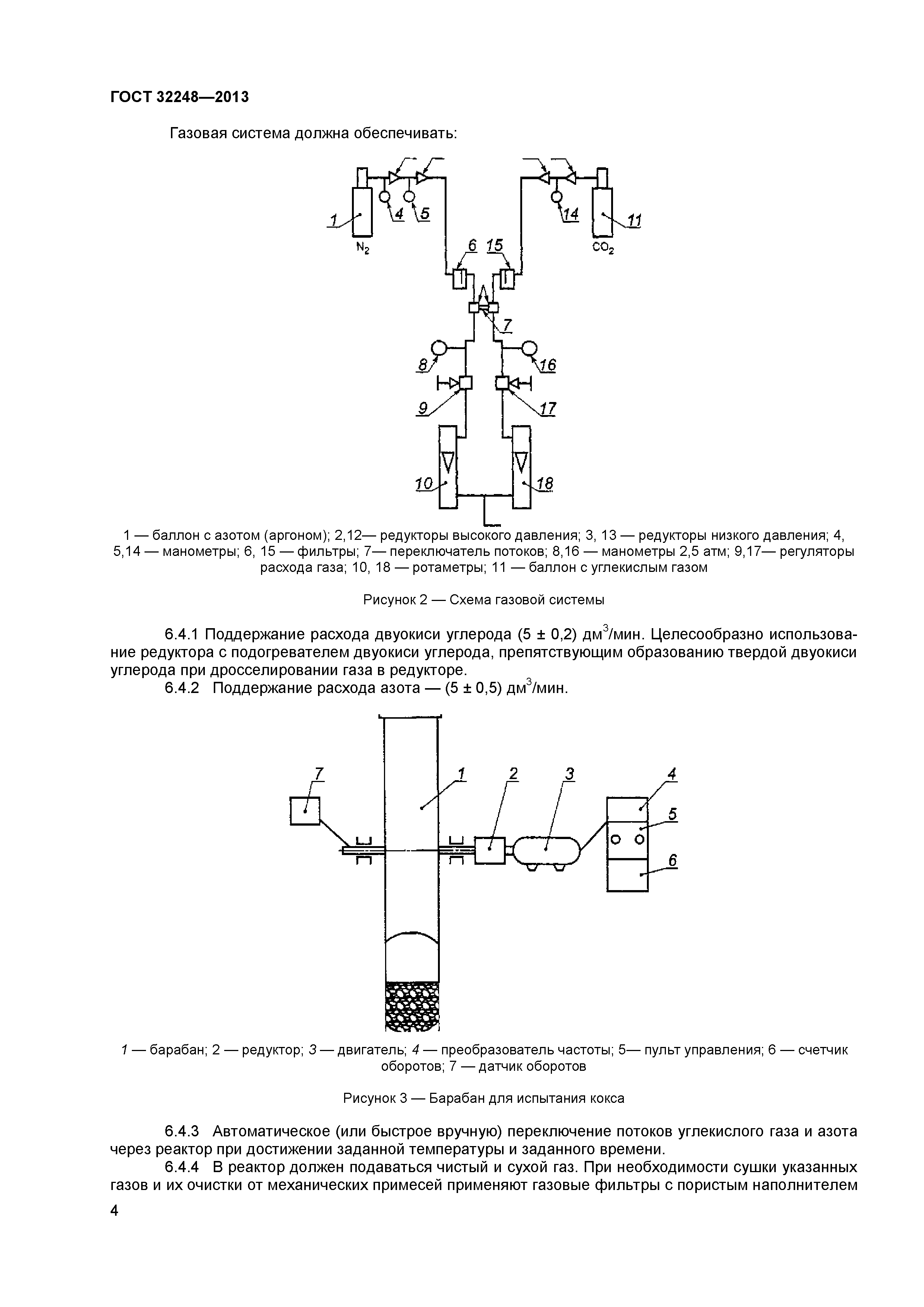 ГОСТ 32248—2013

Газовая система должна обеспечивать:

1
4
5
$N_2$
14
11
$CO_2$
6
15
7
8
16
9
17
10
18

1 — баллон с азотом (аргоном); 2,12— редукторы высокого давления; 3, 13 — редукторы низкого давления; 4, 5,14 — манометры; 6, 15 — фильтры; 7— переключатель потоков; 8,16 — манометры 2,5 атм; 9,17— регуляторы расхода газа; 10, 18 — ротаметры; 11 — баллон с углекислым газом

Рисунок 2 — Схема газовой системы

6.4.1 Поддержание расхода двуокиси углерода (5 ± 0,2) дм$^3$/мин. Целесообразно использование редуктора с подогревателем двуокиси углерода, препятствующим образованию твердой двуокиси углерода при дросселировании газа в редукторе.
6.4.2 Поддержание расхода азота — (5 ± 0,5) дм$^3$/мин.

7
1
2
3
4
5
6

1 — барабан; 2 — редуктор; 3 — двигатель; 4 — преобразователь частоты; 5— пульт управления; 6 — счетчик оборотов; 7 — датчик оборотов

Рисунок 3 — Барабан для испытания кокса

6.4.3 Автоматическое (или быстрое вручную) переключение потоков углекислого газа и азота через реактор при достижении заданной температуры и заданного времени.
6.4.4 В реактор должен подаваться чистый и сухой газ. При необходимости сушки указанных газов и их очистки от механических примесей применяют газовые фильтры с пористым наполнителем

4