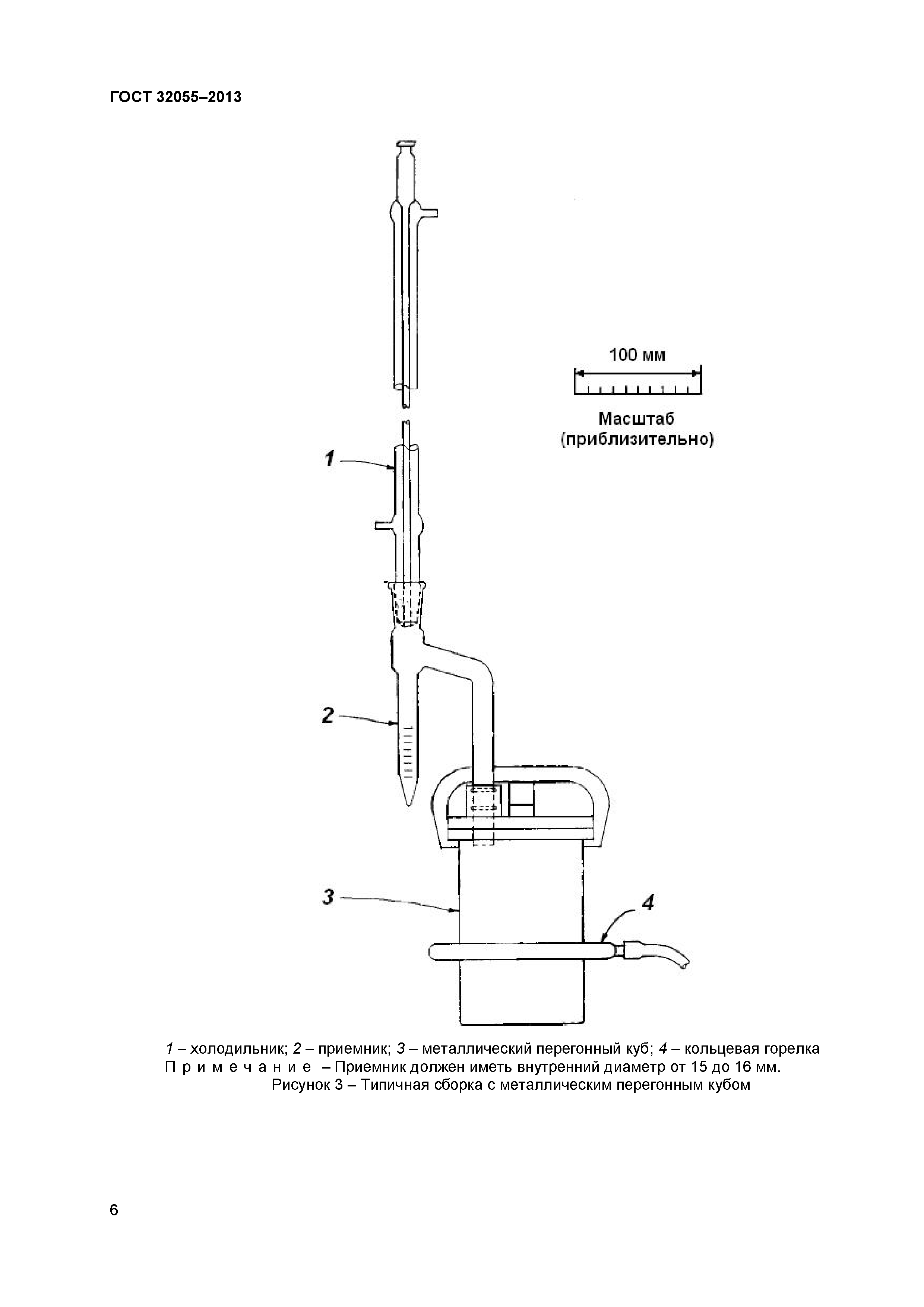 ГОСТ 32055–2013

100 мм

Масштаб (приблизительно)

1

2

3

4

1 – холодильник; 2 – приемник; 3 – металлический перегонный куб; 4 – кольцевая горелка

П р и м е ч а н и е – Приемник должен иметь внутренний диаметр от 15 до 16 мм.

Рисунок 3 – Типичная сборка с металлическим перегонным кубом

6