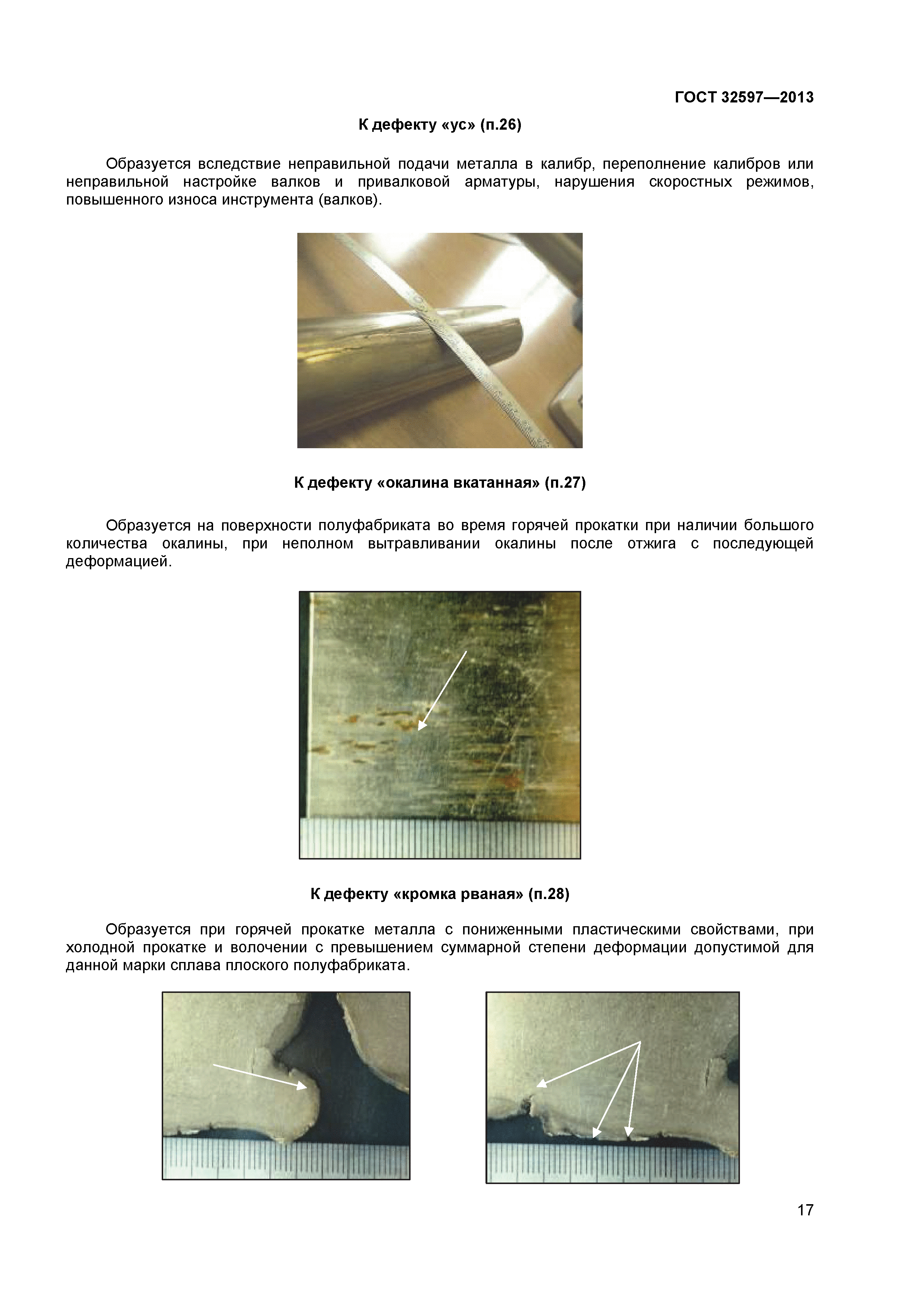 ГОСТ 32597—2013

К дефекту «ус» (п.26)

Образуется вследствие неправильной подачи металла в калибр, переполнение калибров или неправильной настройке валков и привалковой арматуры, нарушения скоростных режимов, повышенного износа инструмента (валков).

К дефекту «окалина вкатанная» (п.27)

Образуется на поверхности полуфабриката во время горячей прокатки при наличии большого количества окалины, при неполном вытравливании окалины после отжига с последующей деформацией.

К дефекту «кромка рваная» (п.28)

Образуется при горячей прокатке металла с пониженными пластическими свойствами, при холодной прокатке и волочении с превышением суммарной степени деформации допустимой для данной марки сплава плоского полуфабриката.

17