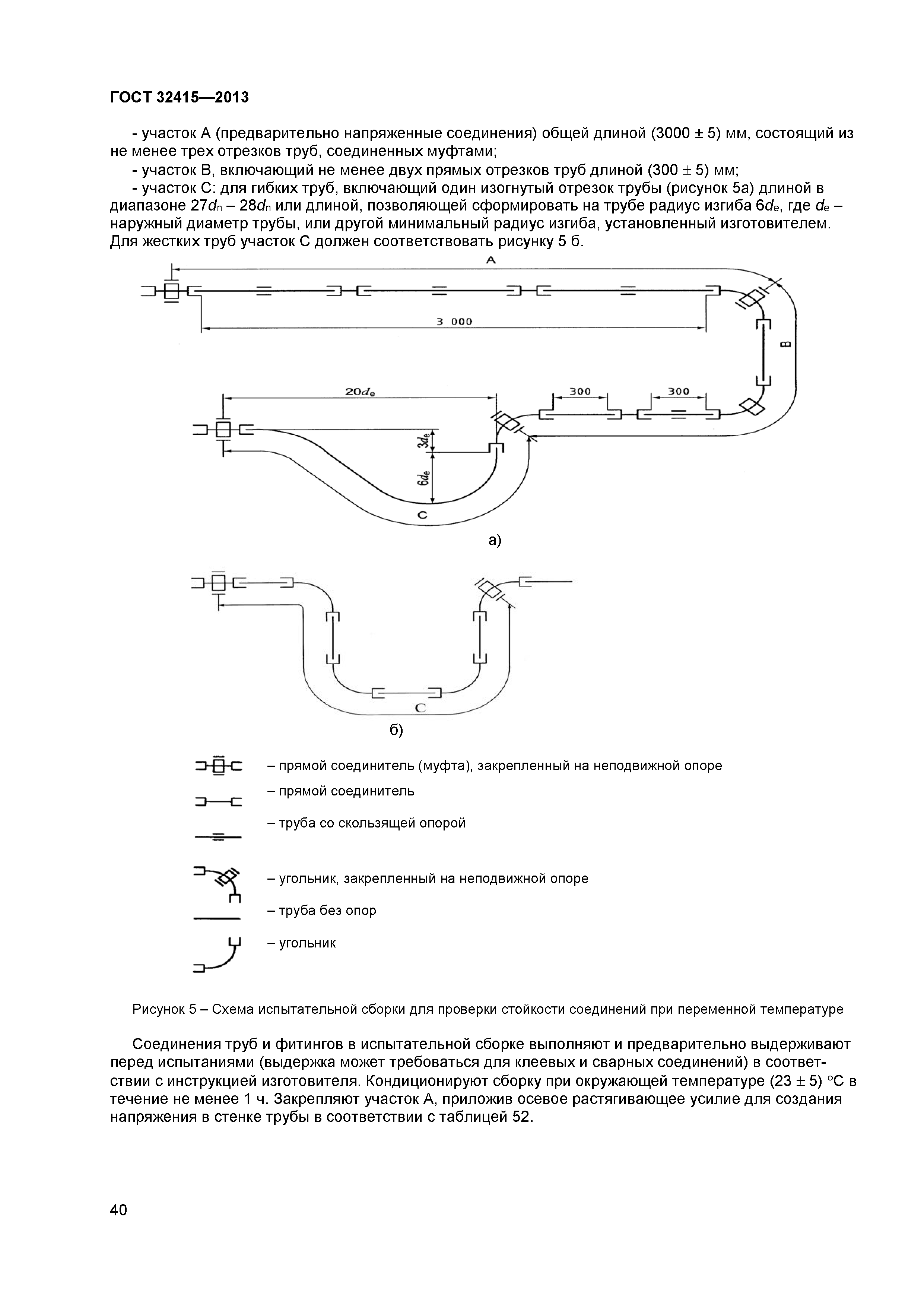 ГОСТ 32415—2013

- участок А (предварительно напряженные соединения) общей длиной (3000 ± 5) мм, состоящий из не менее трех отрезков труб, соединенных муфтами;

- участок В, включающий не менее двух прямых отрезков труб длиной (300 ± 5) мм;

- участок С: для гибких труб, включающий один изогнутый отрезок трубы (рисунок 5а) длиной в диапазоне $27d_n$ – $28d_n$ или длиной, позволяющей сформировать на трубе радиус изгиба $6d_e$, где $d_e$ – наружный диаметр трубы, или другой минимальный радиус изгиба, установленный изготовителем. Для жестких труб участок С должен соответствовать рисунку 5 б.

A

3 000

B

$20d_e$

300

300

$3d_e$

$6d_e$

C

а)

C

б)

– прямой соединитель (муфта), закрепленный на неподвижной опоре

– прямой соединитель

– труба со скользящей опорой

– угольник, закрепленный на неподвижной опоре

– труба без опор

– угольник

Рисунок 5 – Схема испытательной сборки для проверки стойкости соединений при переменной температуре

Соединения труб и фитингов в испытательной сборке выполняют и предварительно выдерживают перед испытаниями (выдержка может требоваться для клеевых и сварных соединений) в соответствии с инструкцией изготовителя. Кондиционируют сборку при окружающей температуре (23 ± 5) °С в течение не менее 1 ч. Закрепляют участок А, приложив осевое растягивающее усилие для создания напряжения в стенке трубы в соответствии с таблицей 52.

40