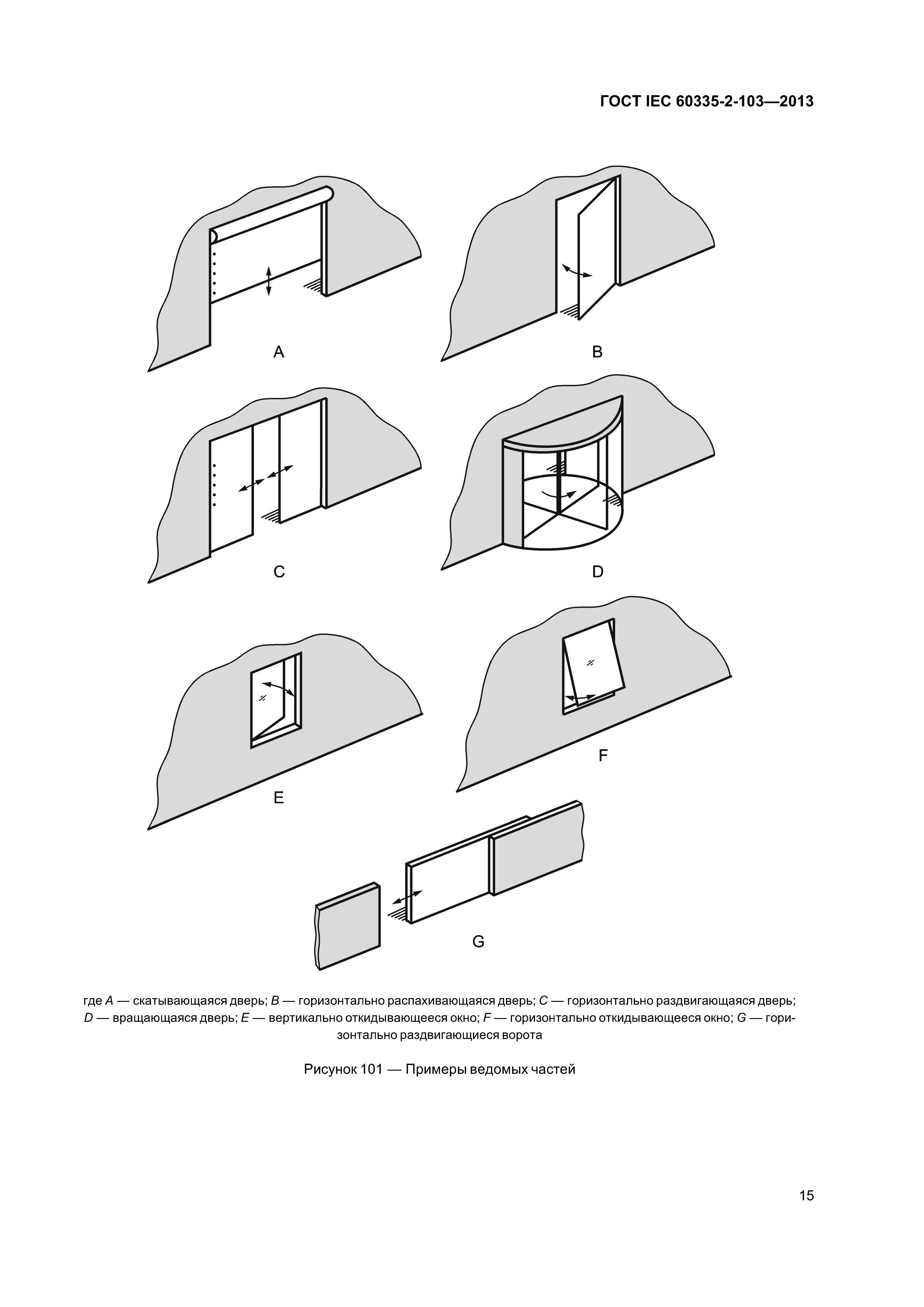 ГОСТ IEC 60335-2-103—2013

A

B

C

D

E

F

G

где A — скатывающаяся дверь; B — горизонтально распахивающаяся дверь; C — горизонтально раздвигающаяся дверь; D — вращающаяся дверь; E — вертикально откидывающееся окно; F — горизонтально откидывающееся окно; G — горизонтально раздвигающиеся ворота

Рисунок 101 — Примеры ведомых частей

15