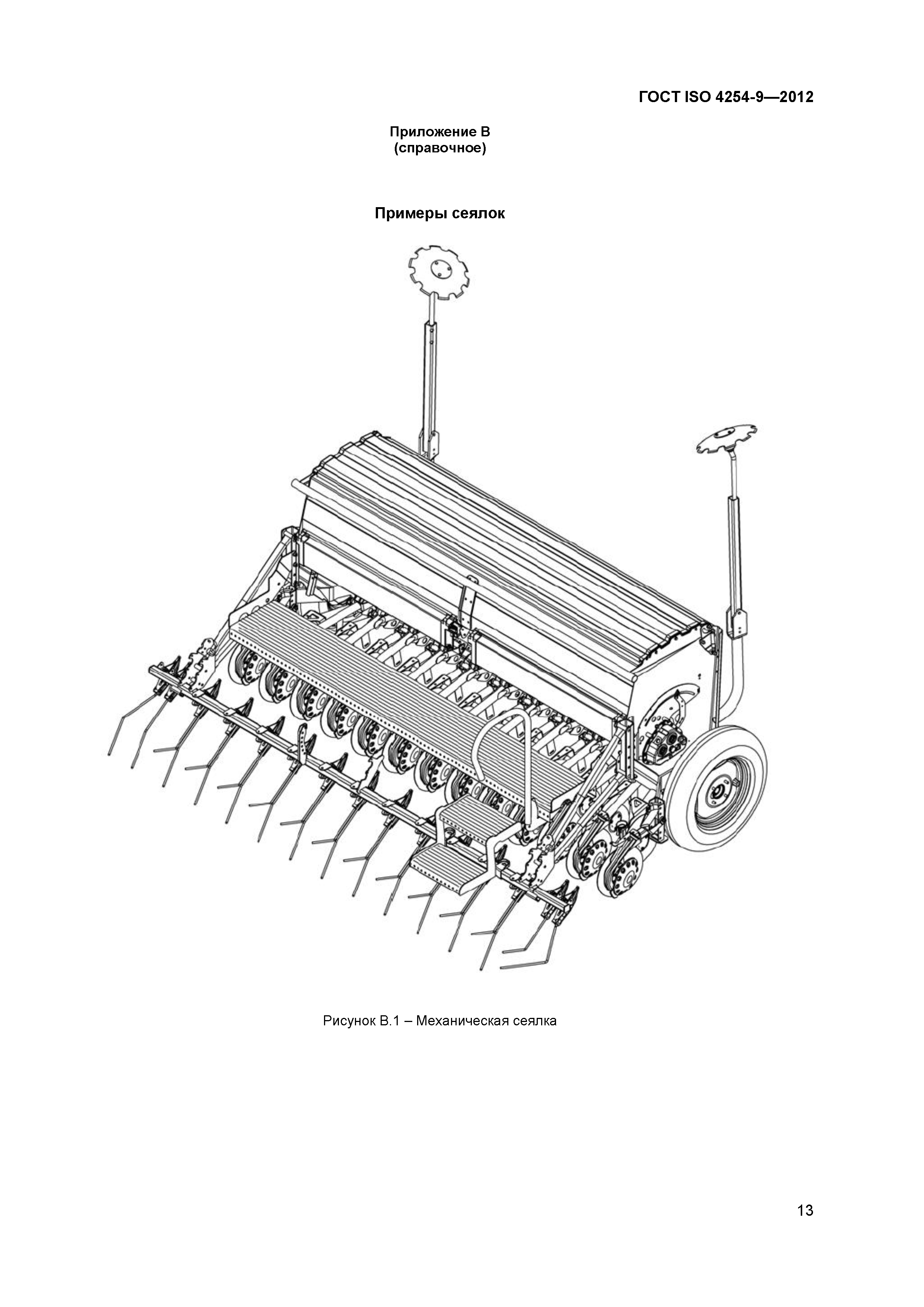 ГОСТ ISO 4254-9—2012

Приложение В
(справочное)

Примеры сеялок

Рисунок В.1 – Механическая сеялка

13