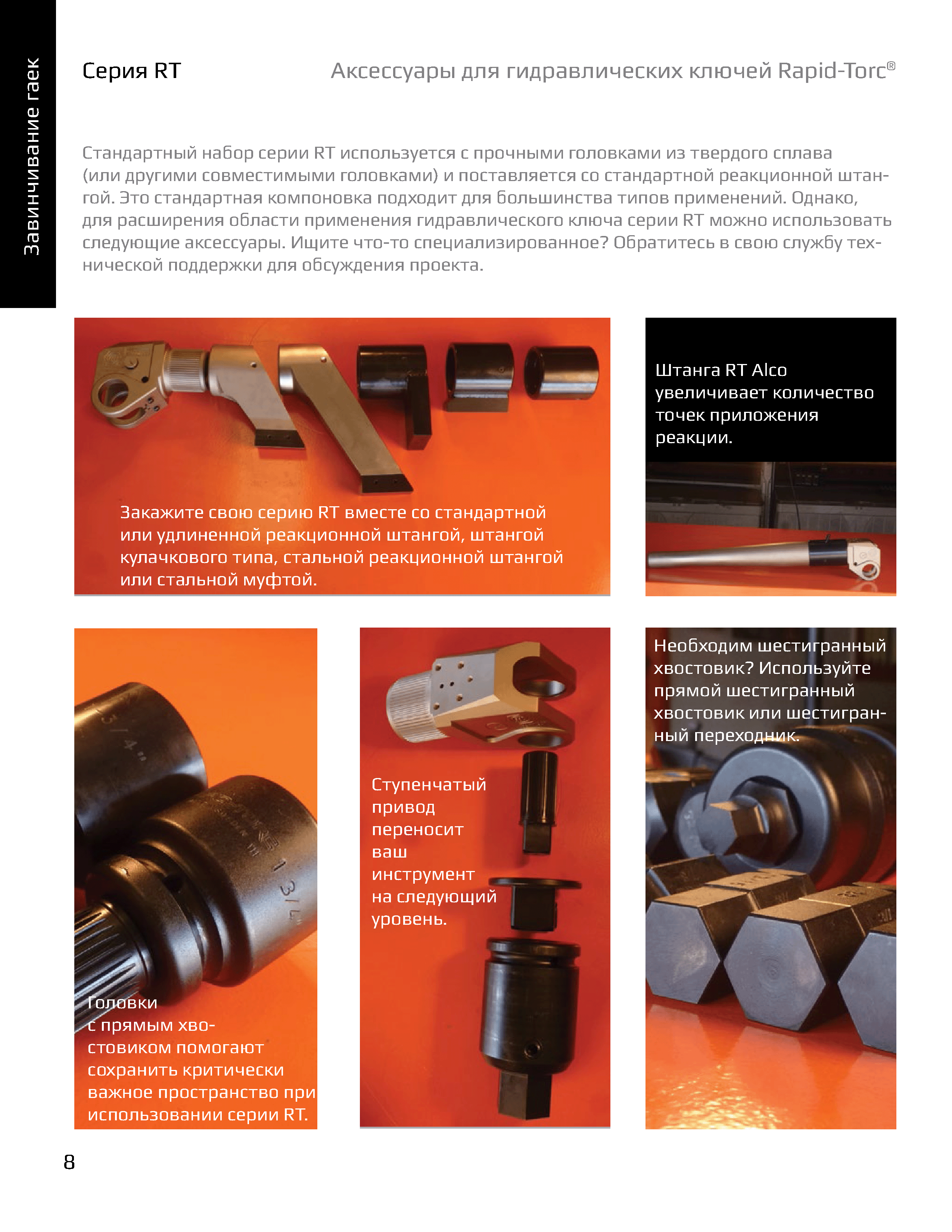 Завинчивание гаек

Серия RT

Аксессуары для гидравлических ключей Rapid-Torc®

Стандартный набор серии RT используется с прочными головками из твердого сплава (или другими совместимыми головками) и поставляется со стандартной реакционной штангой. Это стандартная компоновка подходит для большинства типов применений. Однако, для расширения области применения гидравлического ключа серии RT можно использовать следующие аксессуары. Ищите что-то специализированное? Обратитесь в свою службу технической поддержки для обсуждения проекта.

Закажите свою серию RT вместе со стандартной или удлиненной реакционной штангой, штангой кулачкового типа, стальной реакционной штангой или стальной муфтой.

Штанга RT Alco увеличивает количество точек приложения реакции.

Головки с прямым хвостовиком помогают сохранить критически важное пространство при использовании серии RT.

Ступенчатый привод переносит ваш инструмент на следующий уровень.

Необходим шестигранный хвостовик? Используйте прямой шестигранный хвостовик или шестигранный переходник.

8