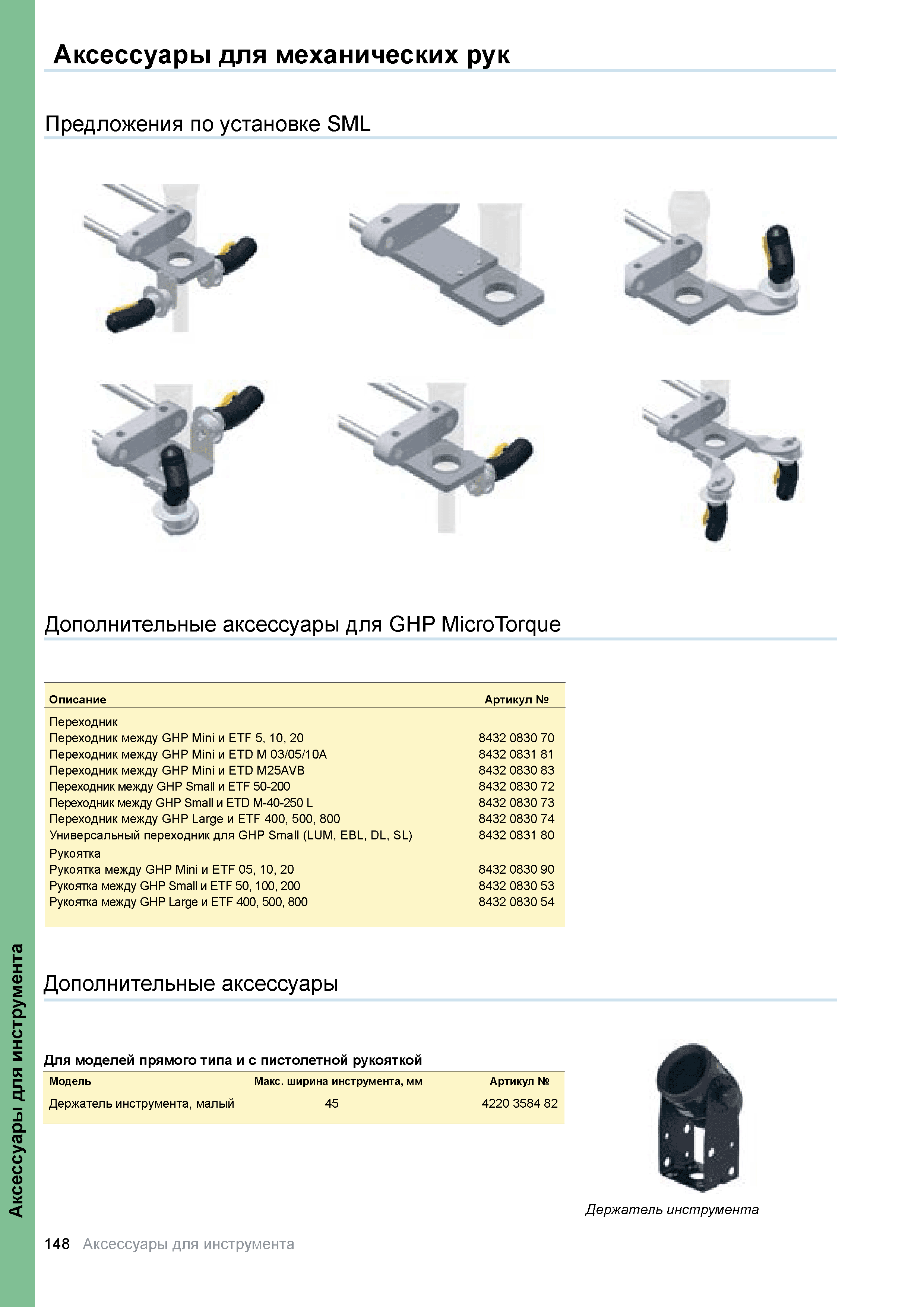 Аксессуары для механических рук

Предложения по установке SML

Дополнительные аксессуары для GHP MicroTorque

| Описание | Артикул № |
|---|---|
| Переходник | |
| Переходник между GHP Mini и ETF 5, 10, 20 | 8432 0830 70 |
| Переходник между GHP Mini и ETD M 03/05/10A | 8432 0831 81 |
| Переходник между GHP Mini и ETD M25AVB | 8432 0830 83 |
| Переходник между GHP Small и ETF 50-200 | 8432 0830 72 |
| Переходник между GHP Small и ETD M-40-250 L | 8432 0830 73 |
| Переходник между GHP Large и ETF 400, 500, 800 | 8432 0830 74 |
| Универсальный переходник для GHP Small (LUM, EBL, DL, SL) | 8432 0831 80 |
| Рукоятка | |
| Рукоятка между GHP Mini и ETF 05, 10, 20 | 8432 0830 90 |
| Рукоятка между GHP Small и ETF 50, 100, 200 | 8432 0830 53 |
| Рукоятка между GHP Large и ETF 400, 500, 800 | 8432 0830 54 |

Дополнительные аксессуары

Для моделей прямого типа и с пистолетной рукояткой

| Модель | Макс. ширина инструмента, мм | Артикул № |
|---|---|---|
| Держатель инструмента, малый | 45 | 4220 3584 82 |

Держатель инструмента

Аксессуары для инструмента

148 Аксессуары для инструмента