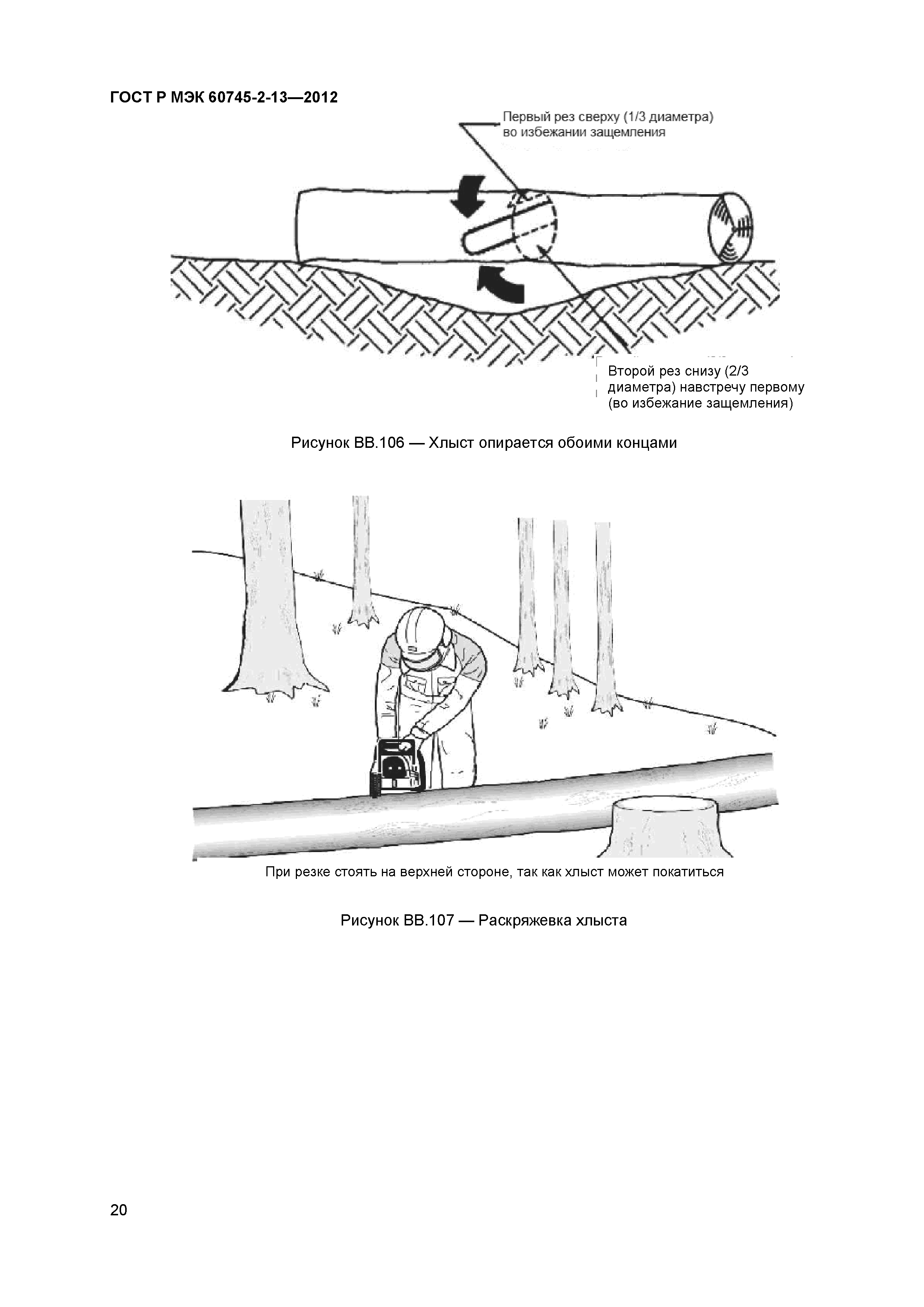 ГОСТ Р МЭК 60745-2-13—2012

Первый рез сверху (1/3 диаметра) во избежании защемления

Второй рез снизу (2/3 диаметра) навстречу первому (во избежание защемления)

Рисунок ВВ.106 — Хлыст опирается обоими концами

При резке стоять на верхней стороне, так как хлыст может покатиться

Рисунок ВВ.107 — Раскряжевка хлыста

20