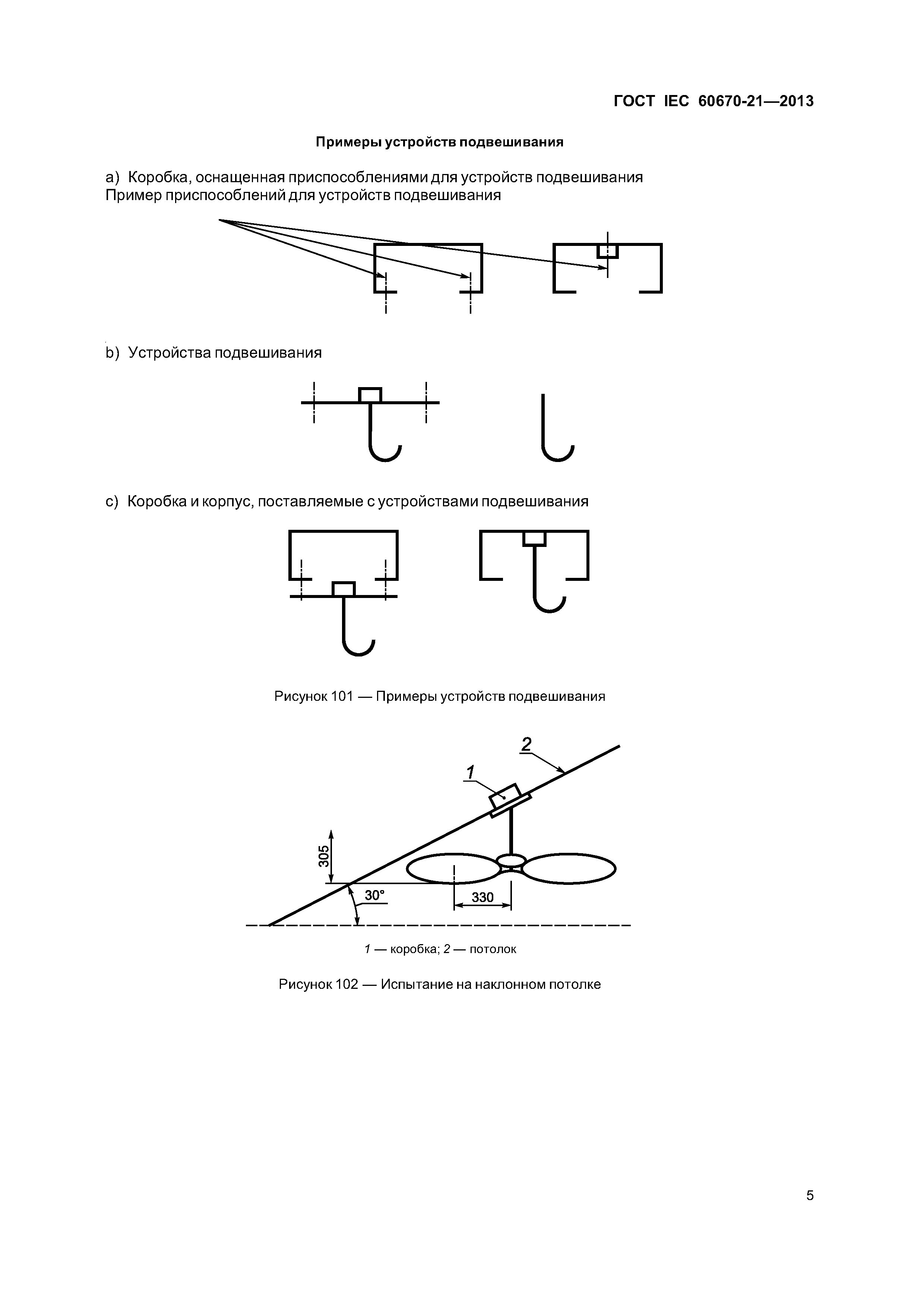 ГОСТ IEC 60670-21—2013

Примеры устройств подвешивания

a) Коробка, оснащенная приспособлениями для устройств подвешивания
Пример приспособлений для устройств подвешивания

b) Устройства подвешивания

c) Коробка и корпус, поставляемые с устройствами подвешивания

Рисунок 101 — Примеры устройств подвешивания

2

1

305

30°

330

1 — коробка; 2 — потолок

Рисунок 102 — Испытание на наклонном потолке

5