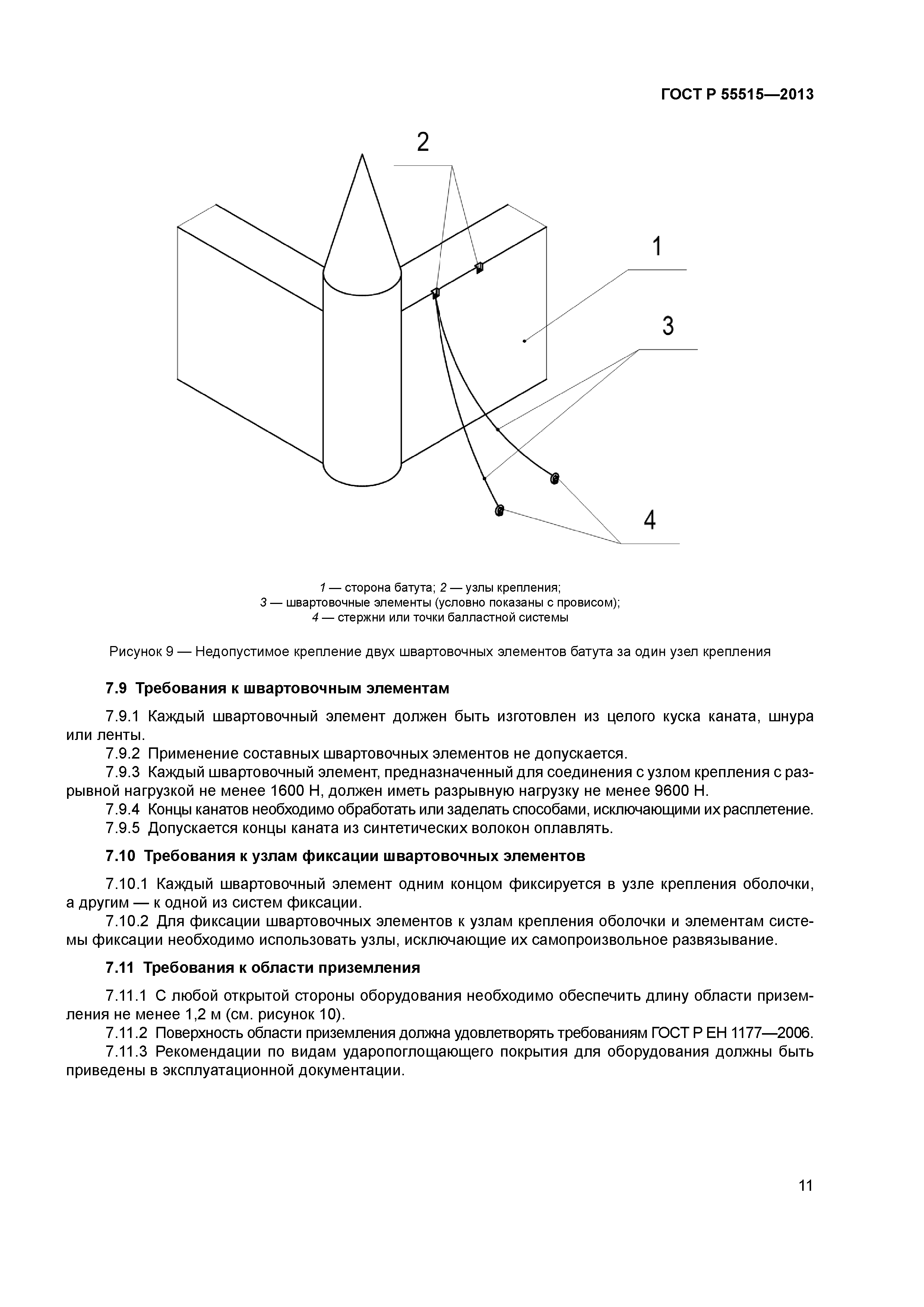 ГОСТ Р 55515—2013

2

1

3

4

1 — сторона батута; 2 — узлы крепления;
3 — швартовочные элементы (условно показаны с провисом);
4 — стержни или точки балластной системы

Рисунок 9 — Недопустимое крепление двух швартовочных элементов батута за один узел крепления

7.9 Требования к швартовочным элементам

7.9.1 Каждый швартовочный элемент должен быть изготовлен из целого куска каната, шнура или ленты.
7.9.2 Применение составных швартовочных элементов не допускается.
7.9.3 Каждый швартовочный элемент, предназначенный для соединения с узлом крепления с разрывной нагрузкой не менее 1600 Н, должен иметь разрывную нагрузку не менее 9600 Н.
7.9.4 Концы канатов необходимо обработать или заделать способами, исключающими их расплетение.
7.9.5 Допускается концы каната из синтетических волокон оплавлять.

7.10 Требования к узлам фиксации швартовочных элементов

7.10.1 Каждый швартовочный элемент одним концом фиксируется в узле крепления оболочки, а другим — к одной из систем фиксации.
7.10.2 Для фиксации швартовочных элементов к узлам крепления оболочки и элементам системы фиксации необходимо использовать узлы, исключающие их самопроизвольное развязывание.

7.11 Требования к области приземления

7.11.1 С любой открытой стороны оборудования необходимо обеспечить длину области приземления не менее 1,2 м (см. рисунок 10).
7.11.2 Поверхность области приземления должна удовлетворять требованиям ГОСТ Р ЕН 1177—2006.
7.11.3 Рекомендации по видам ударопоглощающего покрытия для оборудования должны быть приведены в эксплуатационной документации.

11