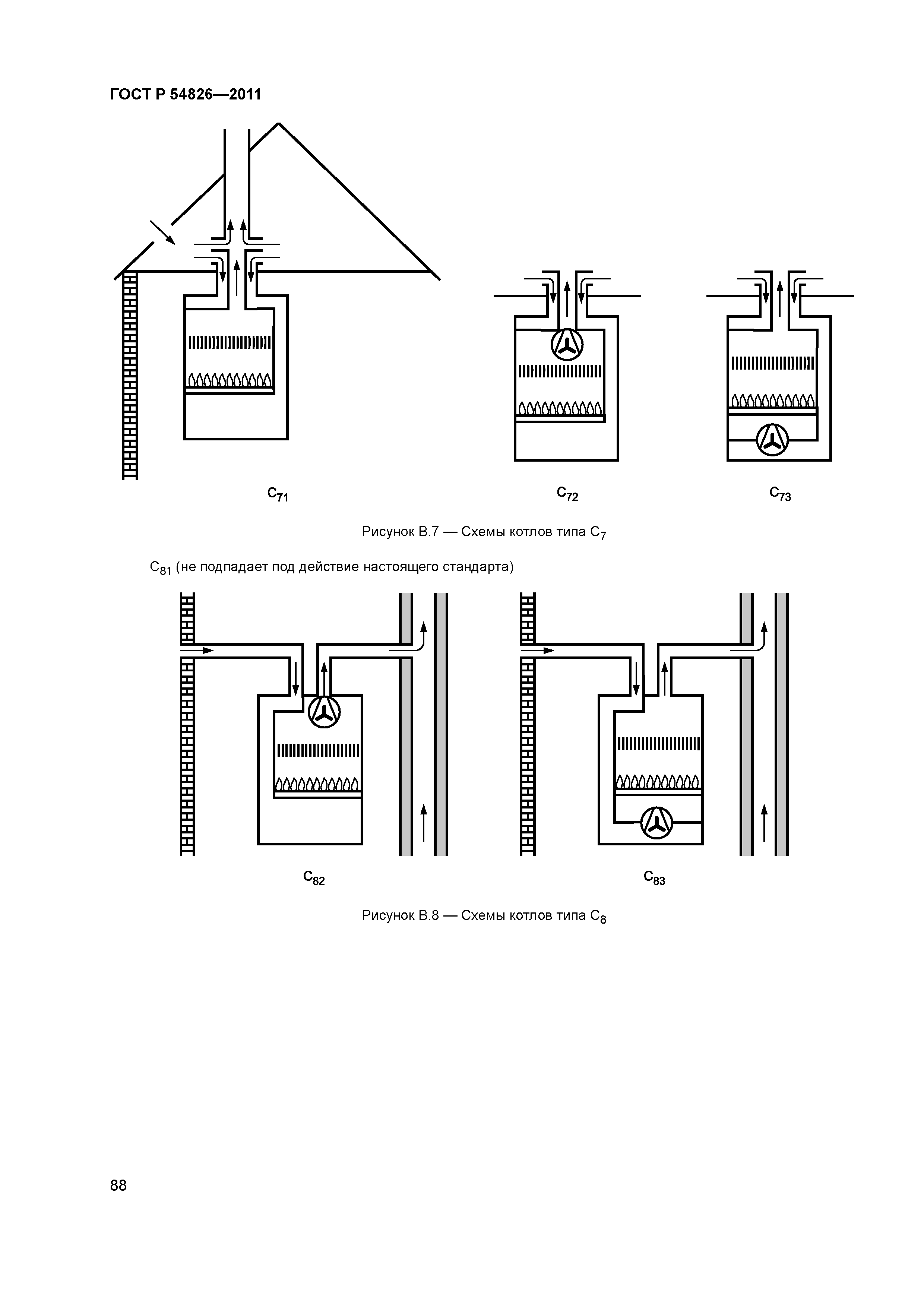 ГОСТ Р 54826—2011

$C_{71}$

$C_{72}$

$C_{73}$

Рисунок В.7 — Схемы котлов типа $C_7$

$C_{81}$ (не подпадает под действие настоящего стандарта)

$C_{82}$

$C_{83}$

Рисунок В.8 — Схемы котлов типа $C_8$

88