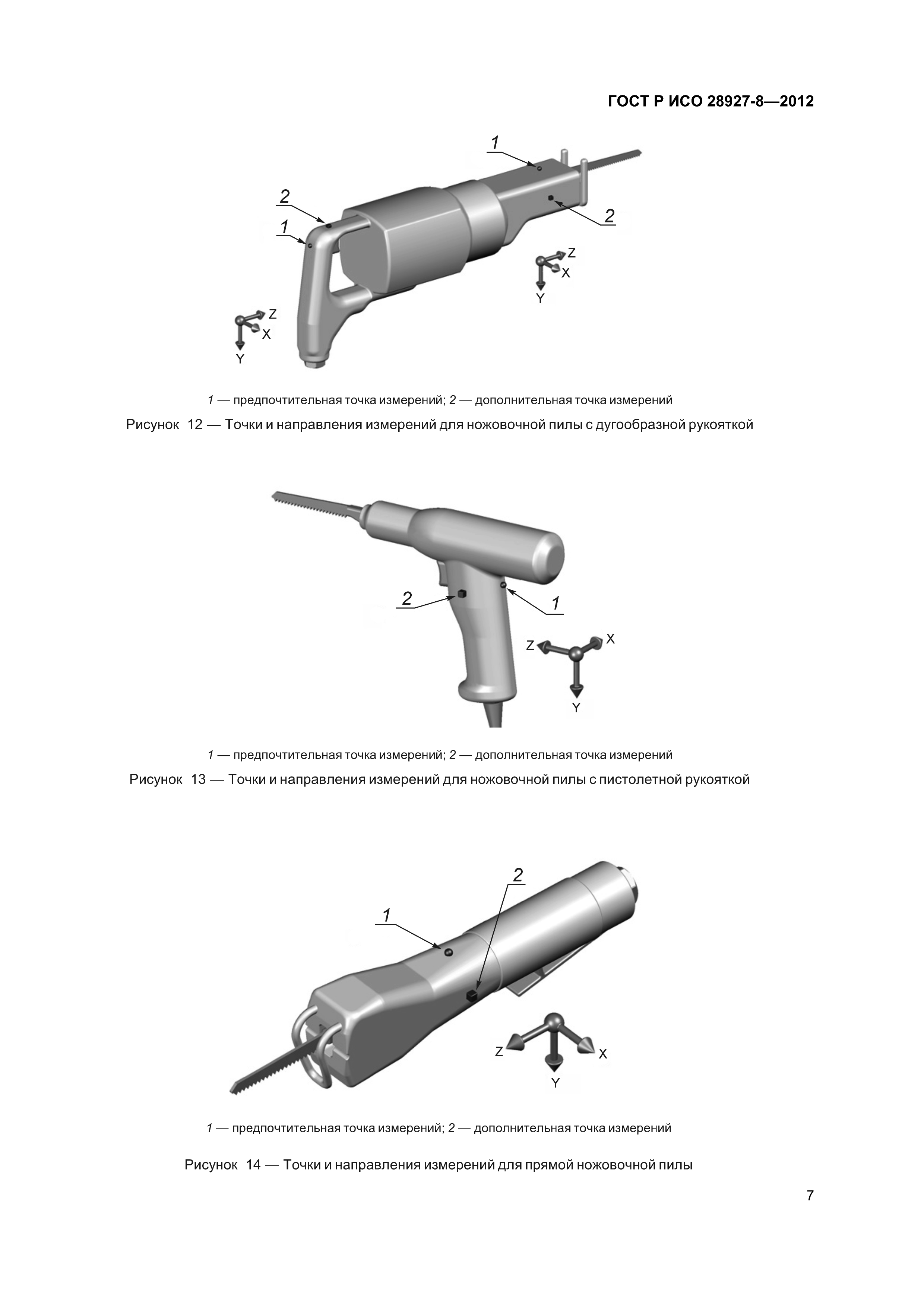 ГОСТ Р ИСО 28927-8—2012

1
2
1
2
Z
X
Y
Z
X
Y

1 — предпочтительная точка измерений; 2 — дополнительная точка измерений

Рисунок 12 — Точки и направления измерений для ножовочной пилы с дугообразной рукояткой

2
1
Z
X
Y

1 — предпочтительная точка измерений; 2 — дополнительная точка измерений

Рисунок 13 — Точки и направления измерений для ножовочной пилы с пистолетной рукояткой

2
1
Z
X
Y

1 — предпочтительная точка измерений; 2 — дополнительная точка измерений

Рисунок 14 — Точки и направления измерений для прямой ножовочной пилы

7