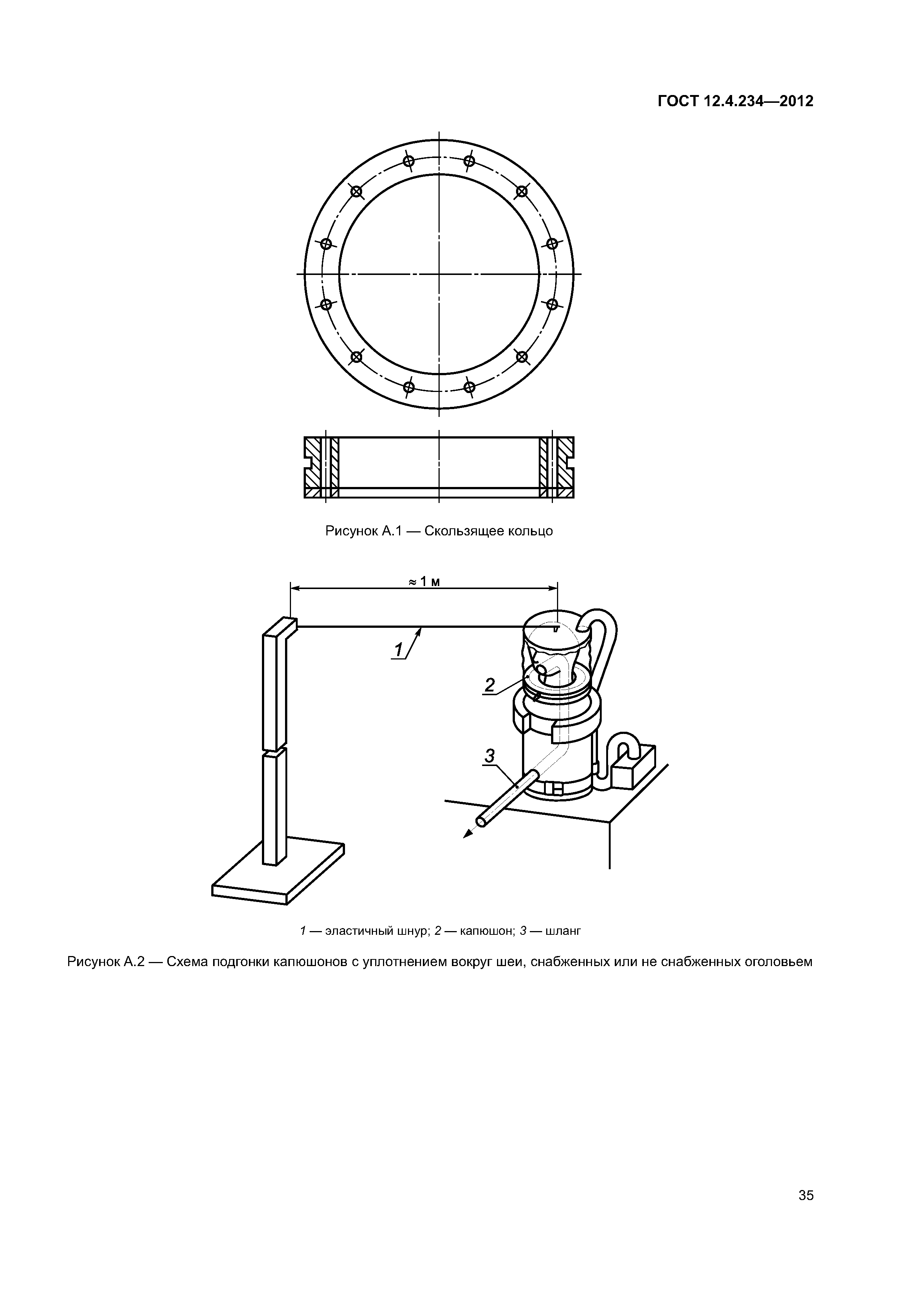 ГОСТ 12.4.234—2012

Рисунок А.1 — Скользящее кольцо

≈ 1 м

1

2

3

1 — эластичный шнур; 2 — капюшон; 3 — шланг

Рисунок А.2 — Схема подгонки капюшонов с уплотнением вокруг шеи, снабженных или не снабженных оголовьем

35