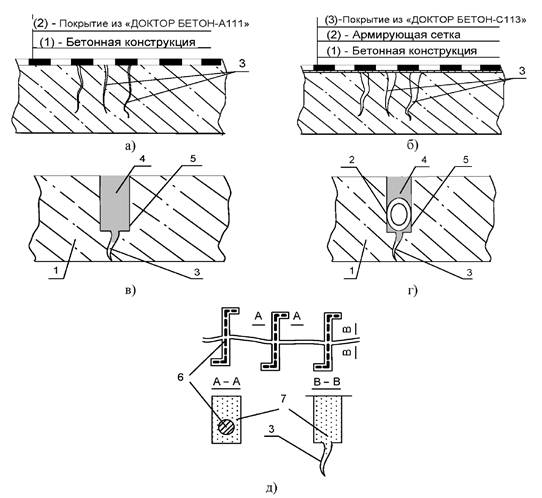 (2) - Покрытие из «ДОКТОР БЕТОН-А111»
(1) - Бетонная конструкция
3
а)

(3)-Покрытие из «ДОКТОР БЕТОН-С113»
(2) - Армирующая сетка
(1) - Бетонная конструкция
3
б)

4
5
1
3
в)

2
4
5
1
3
г)

А
А
В
В
6
А – А
В – В
7
3
д)