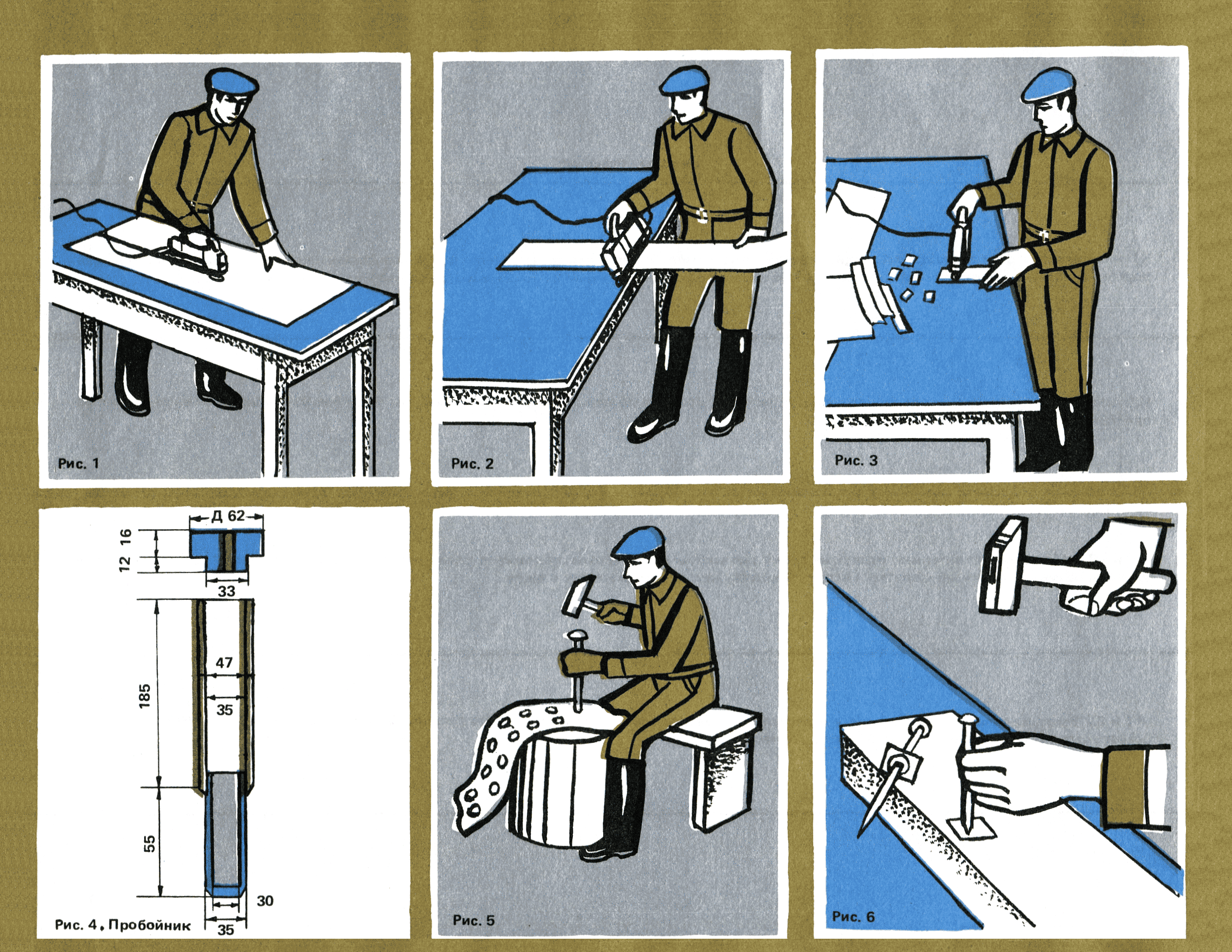 Рис. 1

Рис. 2

Рис. 3

Д 62

16

12

33

185

47

35

55

30

35

Рис. 4. Пробойник

Рис. 5

Рис. 6