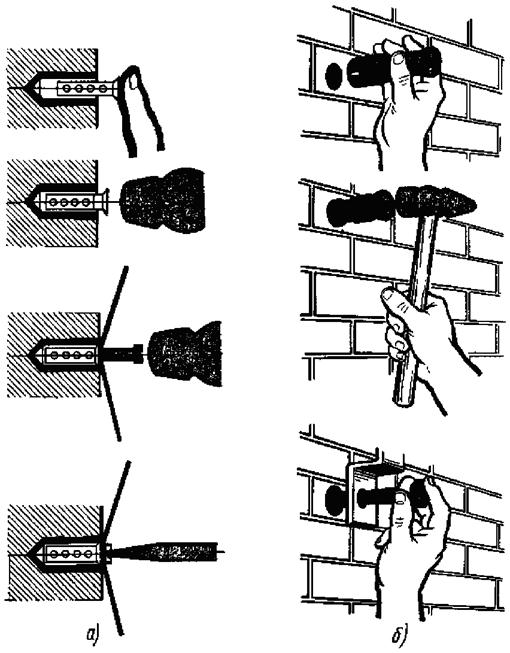 а)

б)