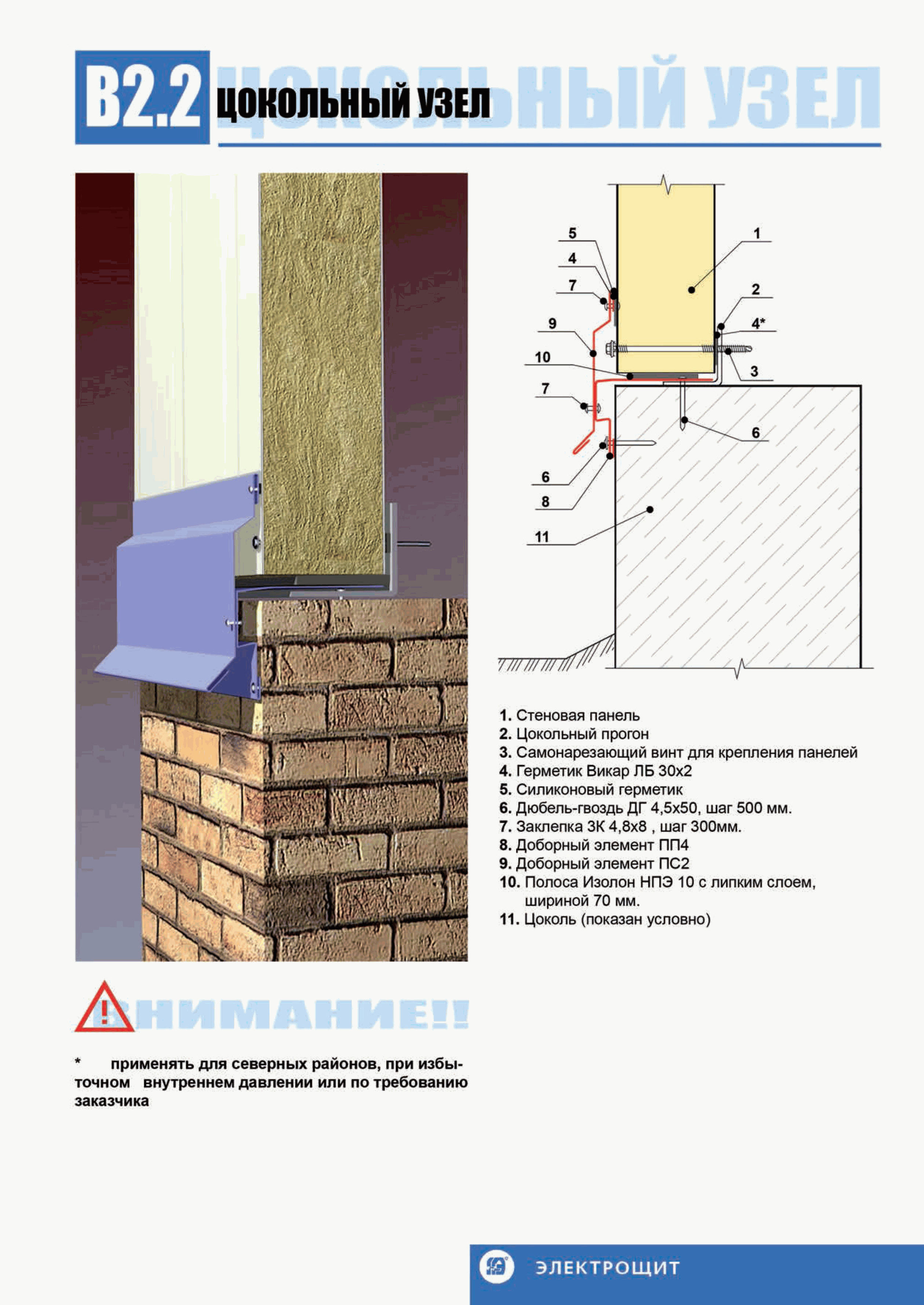 В2.2 ЦОКОЛЬНЫЙ УЗЕЛ ЦОКОЛЬНЫЙ УЗЕЛ

5
4
7
9
10
7
6
8
11
1
2
4*
3
6

1. Стеновая панель
2. Цокольный прогон
3. Самонарезающий винт для крепления панелей
4. Герметик Викар ЛБ 30х2
5. Силиконовый герметик
6. Дюбель-гвоздь ДГ 4,5х50, шаг 500 мм.
7. Заклепка ЗК 4,8х8 , шаг 300мм.
8. Доборный элемент ПП4
9. Доборный элемент ПС2
10. Полоса Изолон НПЭ 10 с липким слоем, шириной 70 мм.
11. Цоколь (показан условно)

ВНИМАНИЕ!!

* применять для северных районов, при избыточном внутреннем давлении или по требованию заказчика

ЭЛЕКТРОЩИТ