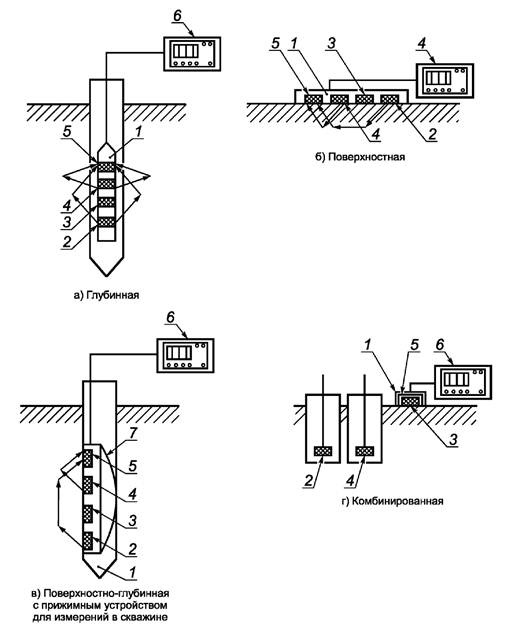 6
5
1
4
3
2
а) Глубинная

5
1
3
4
4
2
б) Поверхностная

6
7
5
4
3
2
1
в) Поверхностно-глубинная с прижимным устройством для измерений в скважине

1
5
6
3
2
4
г) Комбинированная