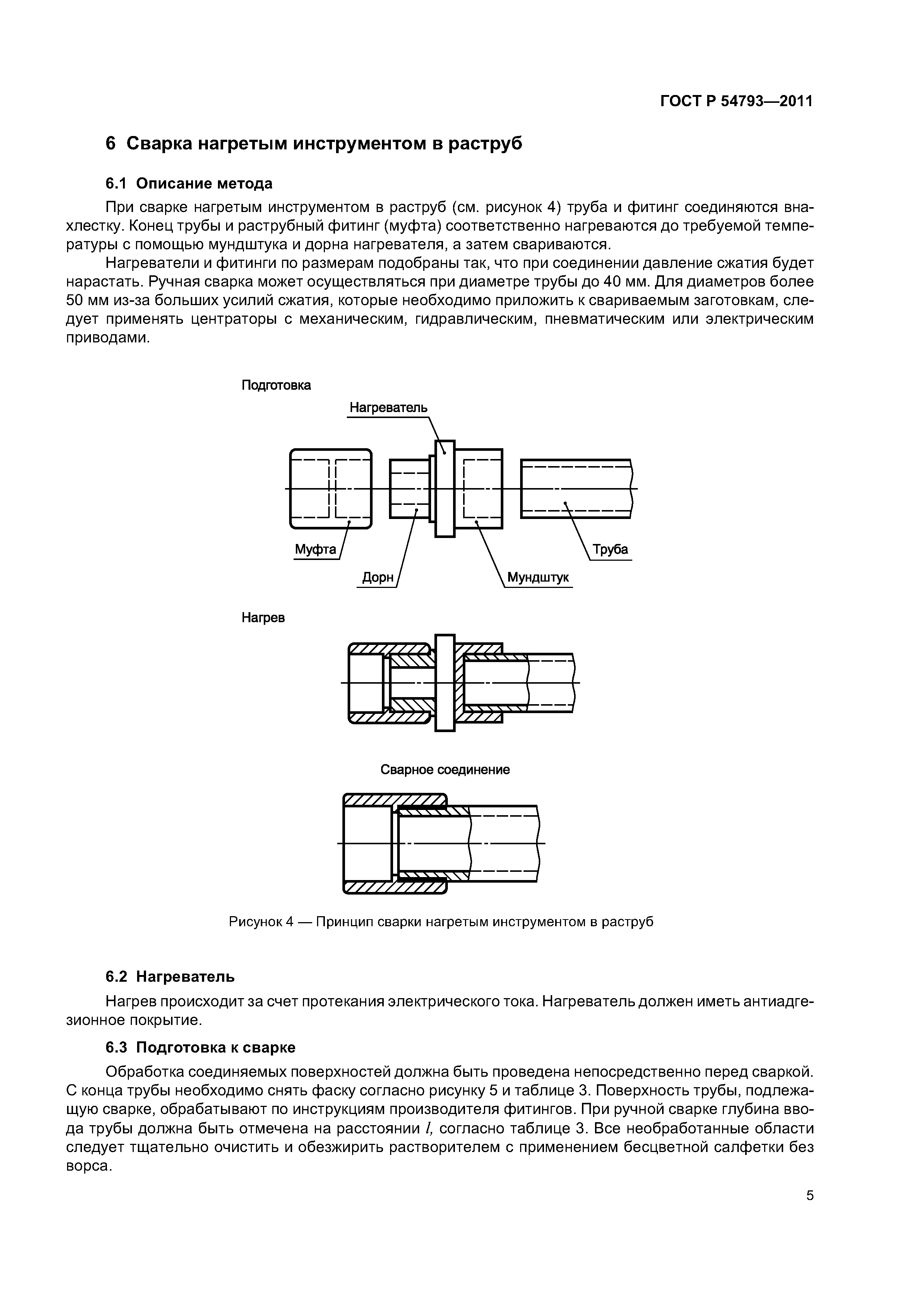 ГОСТ Р 54793—2011

6 Сварка нагретым инструментом в раструб

6.1 Описание метода

При сварке нагретым инструментом в раструб (см. рисунок 4) труба и фитинг соединяются внахлестку. Конец трубы и раструбный фитинг (муфта) соответственно нагреваются до требуемой температуры с помощью мундштука и дорна нагревателя, а затем свариваются.

Нагреватели и фитинги по размерам подобраны так, что при соединении давление сжатия будет нарастать. Ручная сварка может осуществляться при диаметре трубы до 40 мм. Для диаметров более 50 мм из-за больших усилий сжатия, которые необходимо приложить к свариваемым заготовкам, следует применять центраторы с механическим, гидравлическим, пневматическим или электрическим приводами.

Подготовка

Нагреватель

Муфта

Дорн

Мундштук

Труба

Нагрев

Сварное соединение

Рисунок 4 — Принцип сварки нагретым инструментом в раструб

6.2 Нагреватель

Нагрев происходит за счет протекания электрического тока. Нагреватель должен иметь антиадгезионное покрытие.

6.3 Подготовка к сварке

Обработка соединяемых поверхностей должна быть проведена непосредственно перед сваркой. С конца трубы необходимо снять фаску согласно рисунку 5 и таблице 3. Поверхность трубы, подлежащую сварке, обрабатывают по инструкциям производителя фитингов. При ручной сварке глубина ввода трубы должна быть отмечена на расстоянии $l$, согласно таблице 3. Все необработанные области следует тщательно очистить и обезжирить растворителем с применением бесцветной салфетки без ворса.

5