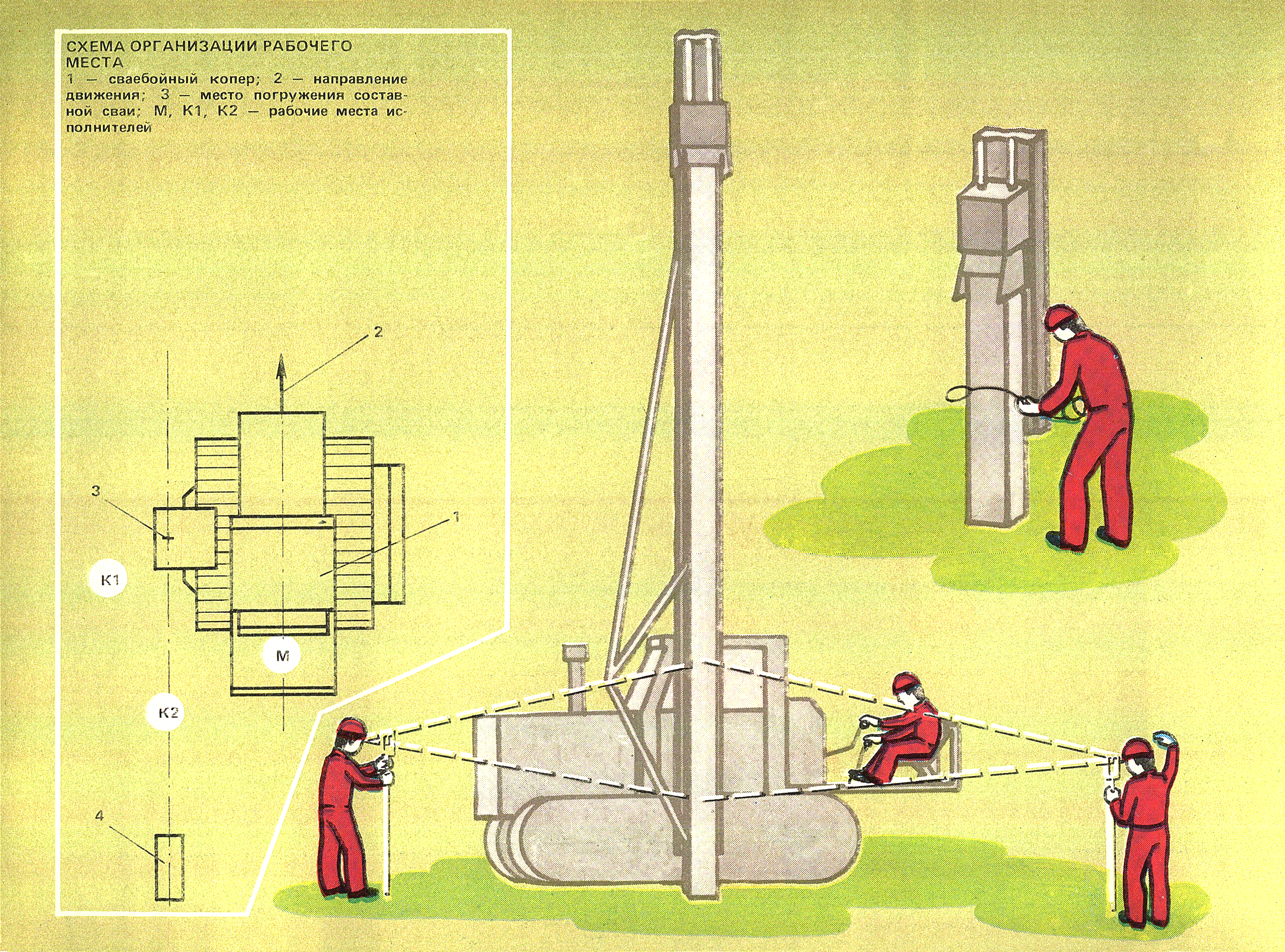 СХЕМА ОРГАНИЗАЦИИ РАБОЧЕГО МЕСТА
1 — сваебойный копер; 2 — направление движения; 3 — место погружения составной сваи; М, К1, К2 — рабочие места исполнителей

2
3
1
К1
М
К2
4