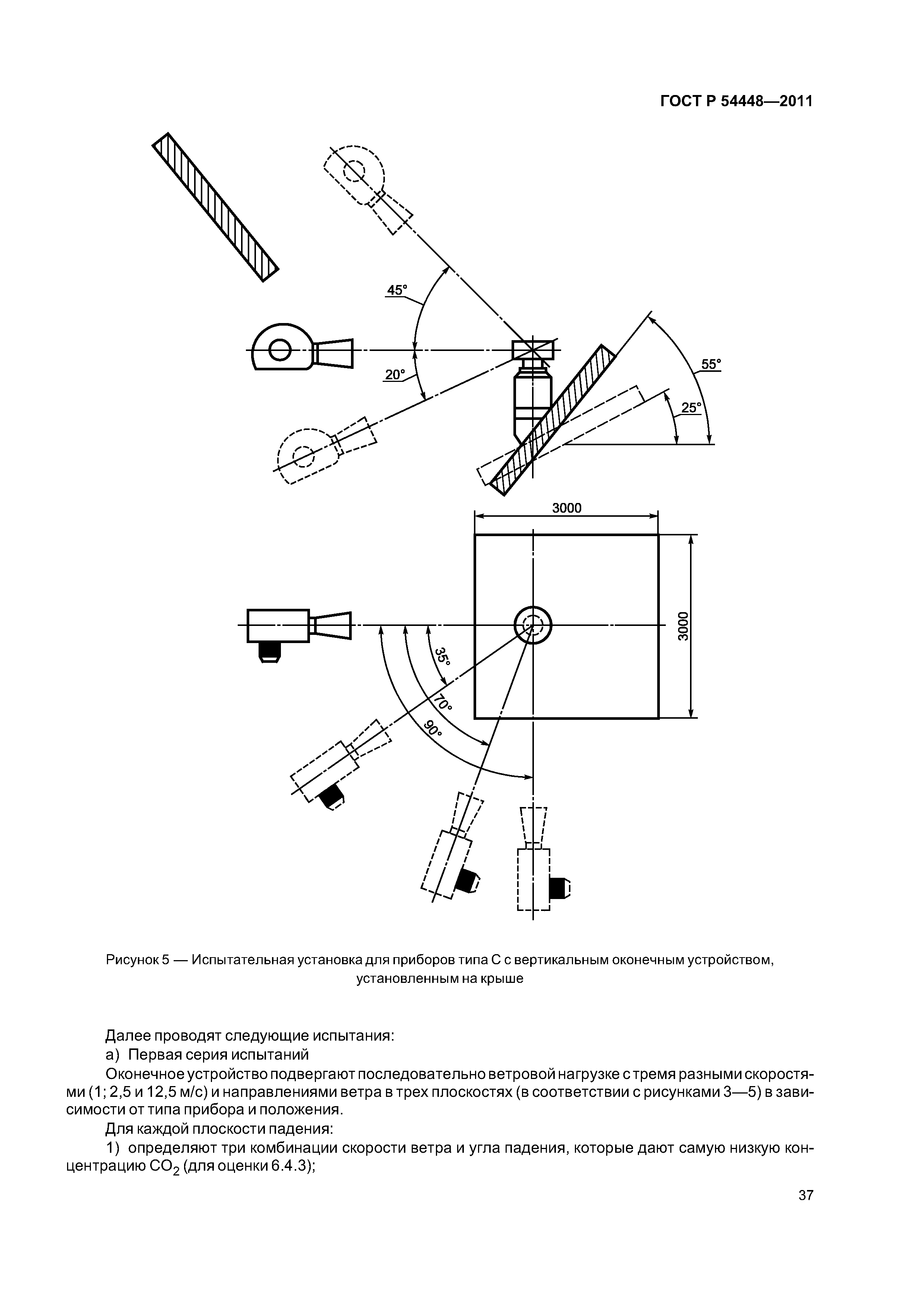 ГОСТ Р 54448—2011

45°

20°

55°

25°

3000

3000

35°

70°

90°

Рисунок 5 — Испытательная установка для приборов типа С с вертикальным оконечным устройством, установленным на крыше

Далее проводят следующие испытания:

а) Первая серия испытаний

Оконечное устройство подвергают последовательно ветровой нагрузке с тремя разными скоростями (1; 2,5 и 12,5 м/с) и направлениями ветра в трех плоскостях (в соответствии с рисунками 3—5) в зависимости от типа прибора и положения.

Для каждой плоскости падения:

1) определяют три комбинации скорости ветра и угла падения, которые дают самую низкую концентрацию $CO_2$ (для оценки 6.4.3);

37