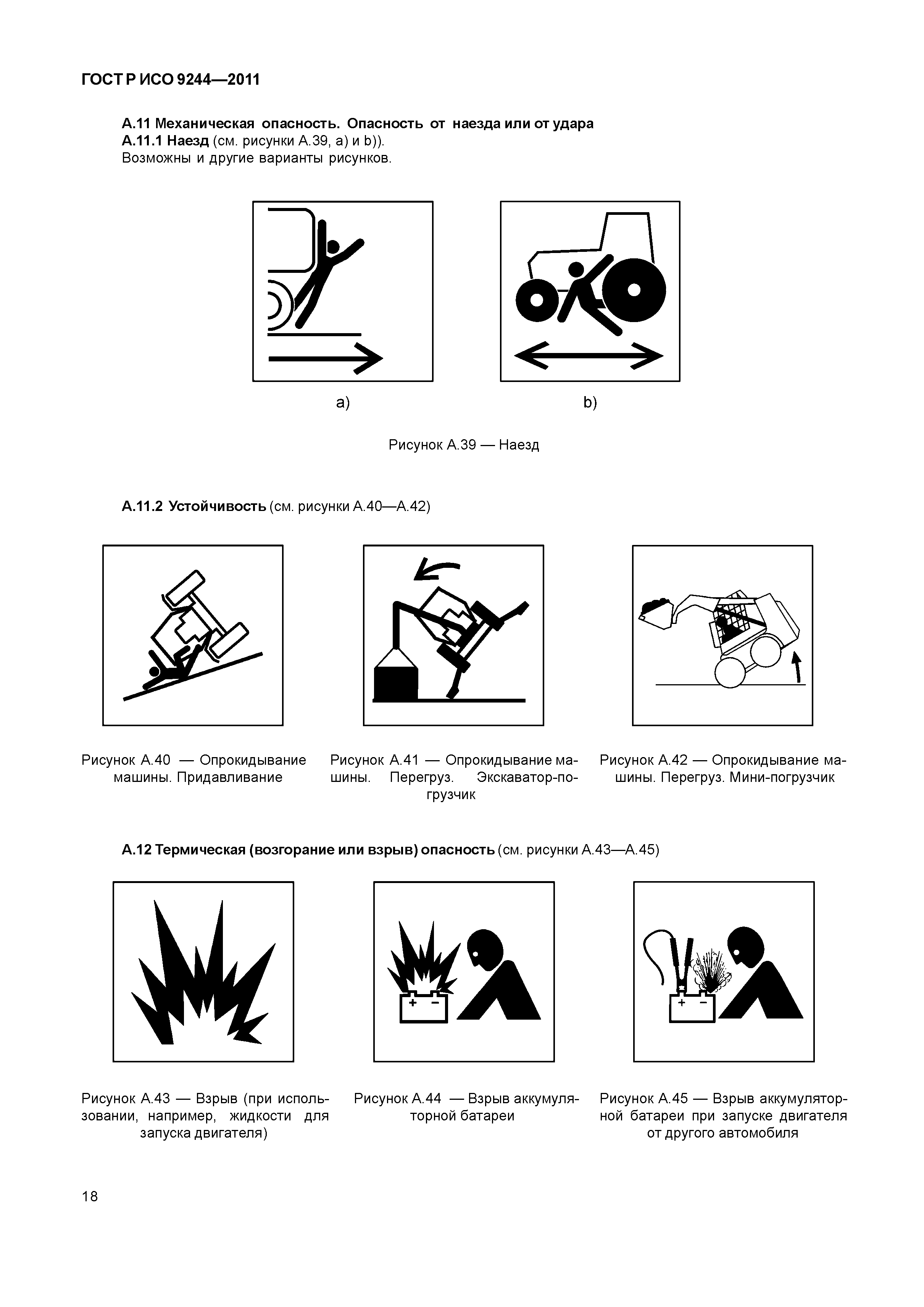 ГОСТ Р ИСО 9244—2011

А.11 Механическая опасность. Опасность от наезда или от удара
А.11.1 Наезд (см. рисунки А.39, а) и b)).
Возможны и другие варианты рисунков.

a)

b)

Рисунок А.39 — Наезд

А.11.2 Устойчивость (см. рисунки А.40—А.42)

Рисунок А.40 — Опрокидывание машины. Придавливание

Рисунок А.41 — Опрокидывание машины. Перегруз. Экскаватор-погрузчик

Рисунок А.42 — Опрокидывание машины. Перегруз. Мини-погрузчик

А.12 Термическая (возгорание или взрыв) опасность (см. рисунки А.43—А.45)

+ −

+ −

Рисунок А.43 — Взрыв (при использовании, например, жидкости для запуска двигателя)

Рисунок А.44 — Взрыв аккумуляторной батареи

Рисунок А.45 — Взрыв аккумуляторной батареи при запуске двигателя от другого автомобиля

18