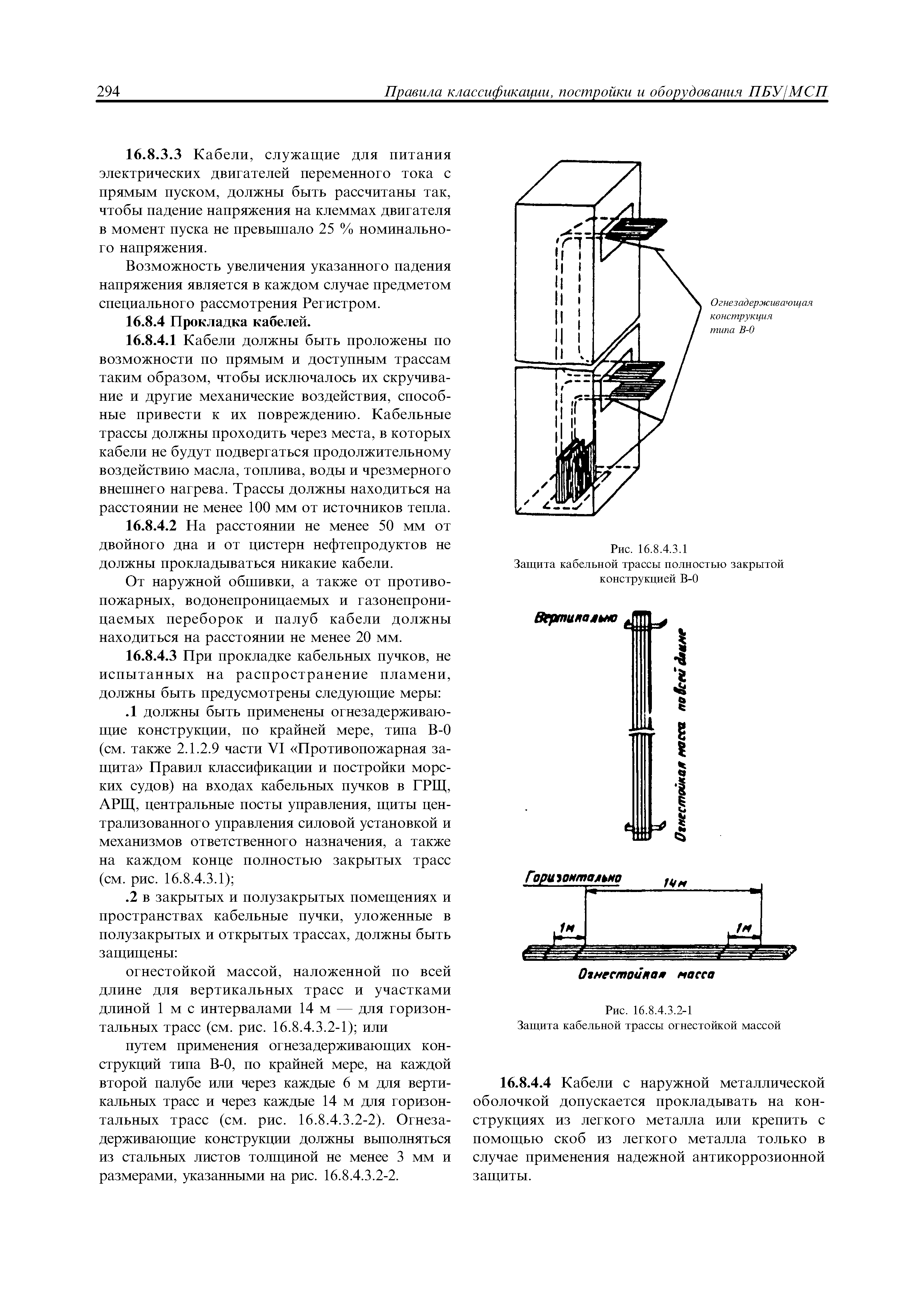 294 Правила классификации, постройки и оборудования ПБУ/МСП

16.8.3.3 Кабели, служащие для питания электрических двигателей переменного тока с прямым пуском, должны быть рассчитаны так, чтобы падение напряжения на клеммах двигателя в момент пуска не превышало 25 % номинального напряжения.

Возможность увеличения указанного падения напряжения является в каждом случае предметом специального рассмотрения Регистром.

16.8.4 Прокладка кабелей.

16.8.4.1 Кабели должны быть проложены по возможности по прямым и доступным трассам таким образом, чтобы исключалось их скручивание и другие механические воздействия, способные привести к их повреждению. Кабельные трассы должны проходить через места, в которых кабели не будут подвергаться продолжительному воздействию масла, топлива, воды и чрезмерного внешнего нагрева. Трассы должны находиться на расстоянии не менее 100 мм от источников тепла.

16.8.4.2 На расстоянии не менее 50 мм от двойного дна и от цистерн нефтепродуктов не должны прокладываться никакие кабели.

От наружной обшивки, а также от противопожарных, водонепроницаемых и газонепроницаемых переборок и палуб кабели должны находиться на расстоянии не менее 20 мм.

16.8.4.3 При прокладке кабельных пучков, не испытанных на распространение пламени, должны быть предусмотрены следующие меры:

.1 должны быть применены огнезадерживающие конструкции, по крайней мере, типа В-0 (см. также 2.1.2.9 части VI «Противопожарная защита» Правил классификации и постройки морских судов) на входах кабельных пучков в ГРЩ, АРЩ, центральные посты управления, щиты централизованного управления силовой установкой и механизмов ответственного назначения, а также на каждом конце полностью закрытых трасс (см. рис. 16.8.4.3.1);

.2 в закрытых и полузакрытых помещениях и пространствах кабельные пучки, уложенные в полузакрытых и открытых трассах, должны быть защищены:

огнестойкой массой, наложенной по всей длине для вертикальных трасс и участками длиной 1 м с интервалами 14 м — для горизонтальных трасс (см. рис. 16.8.4.3.2-1); или

путем применения огнезадерживающих конструкций типа В-0, по крайней мере, на каждой второй палубе или через каждые 6 м для вертикальных трасс и через каждые 14 м для горизонтальных трасс (см. рис. 16.8.4.3.2-2). Огнезадерживающие конструкции должны выполняться из стальных листов толщиной не менее 3 мм и размерами, указанными на рис. 16.8.4.3.2-2.

Огнезадерживающая конструкция типа В-0

Рис. 16.8.4.3.1
Защита кабельной трассы полностью закрытой конструкцией В-0

Вертикально
Огнестойкая масса по всей длине

Горизонтально
14м
1м
1м
Огнестойкая масса

Рис. 16.8.4.3.2-1
Защита кабельной трассы огнестойкой массой

16.8.4.4 Кабели с наружной металлической оболочкой допускается прокладывать на конструкциях из легкого металла или крепить с помощью скоб из легкого металла только в случае применения надежной антикоррозионной защиты.