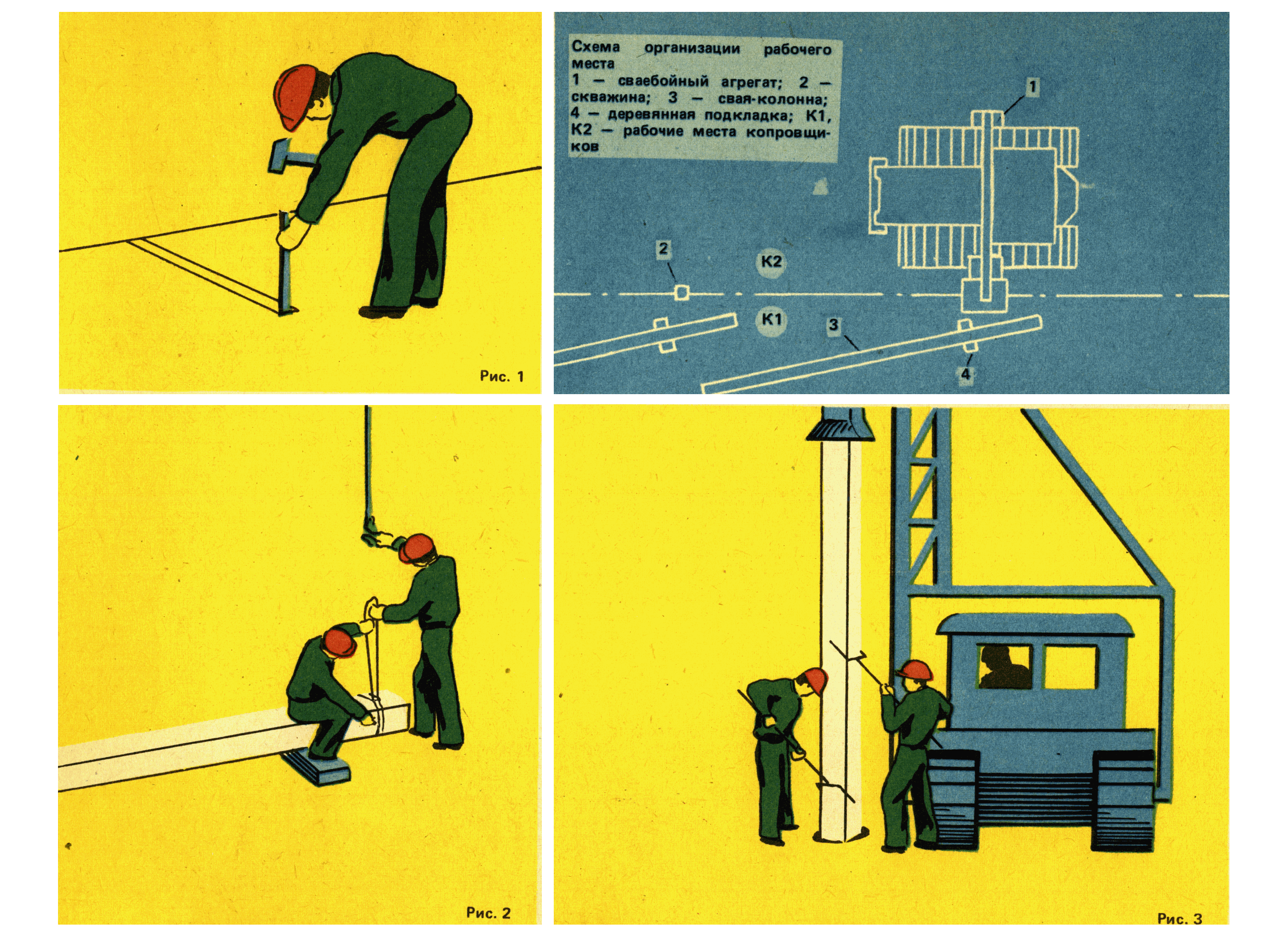 Рис. 1

Схема организации рабочего места
1 — сваебойный агрегат; 2 — скважина; 3 — свая-колонна; 4 — деревянная подкладка; К1, К2 — рабочие места копровщиков

1
2
К2
К1
3
4

Рис. 2

Рис. 3