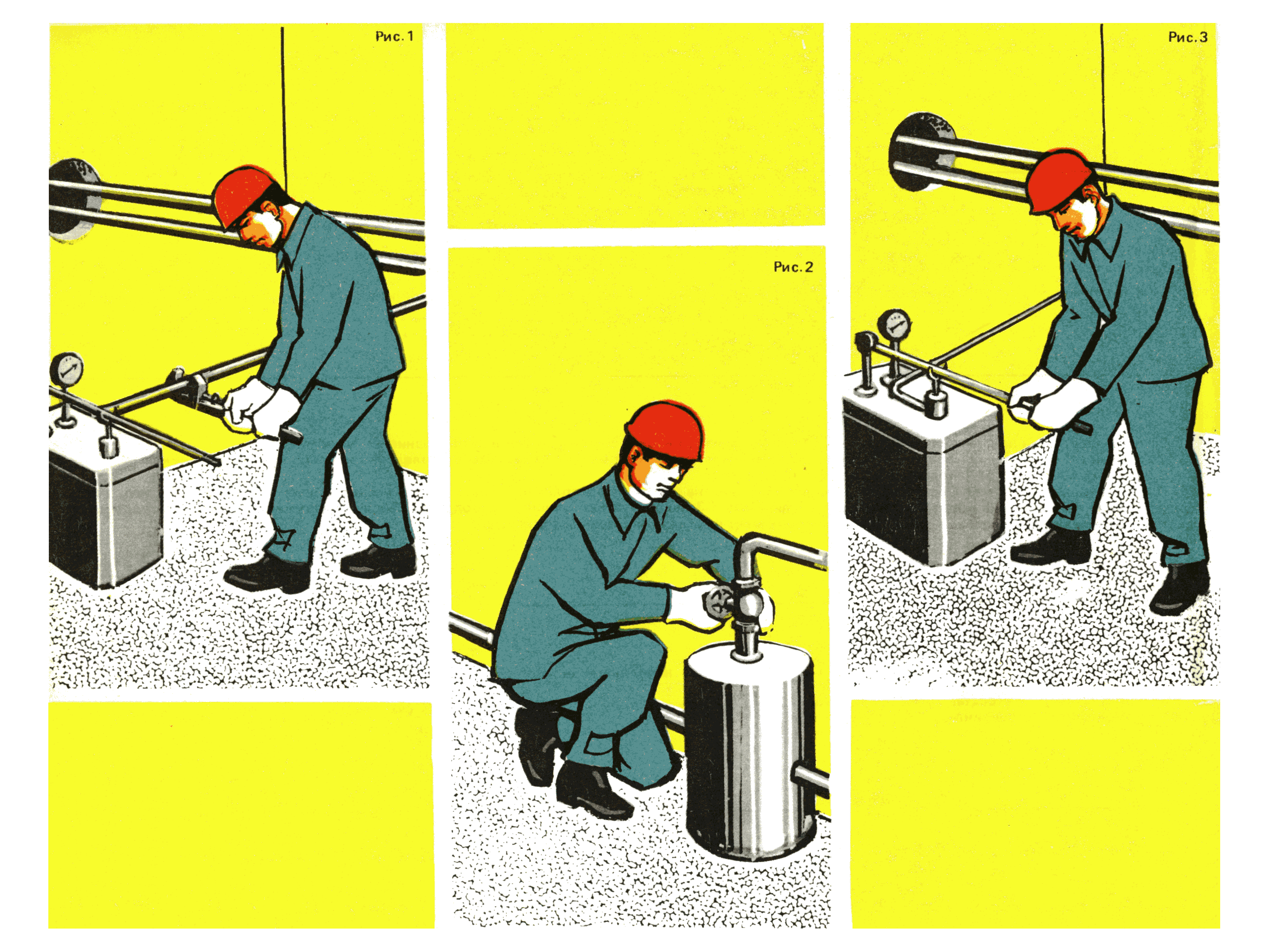 Рис. 1

Рис. 2

Рис. 3