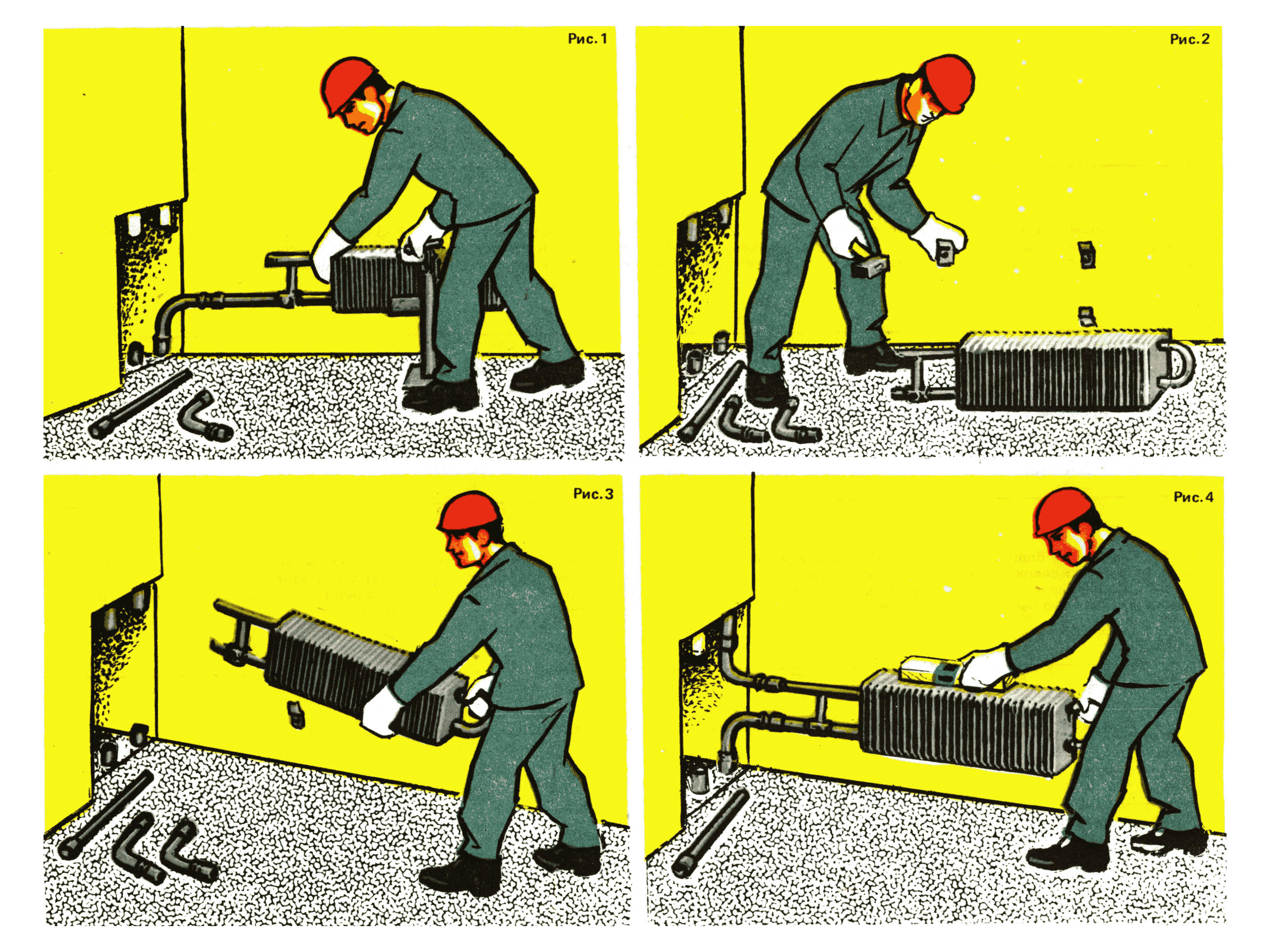 Рис. 1

Рис. 2

Рис. 3

Рис. 4