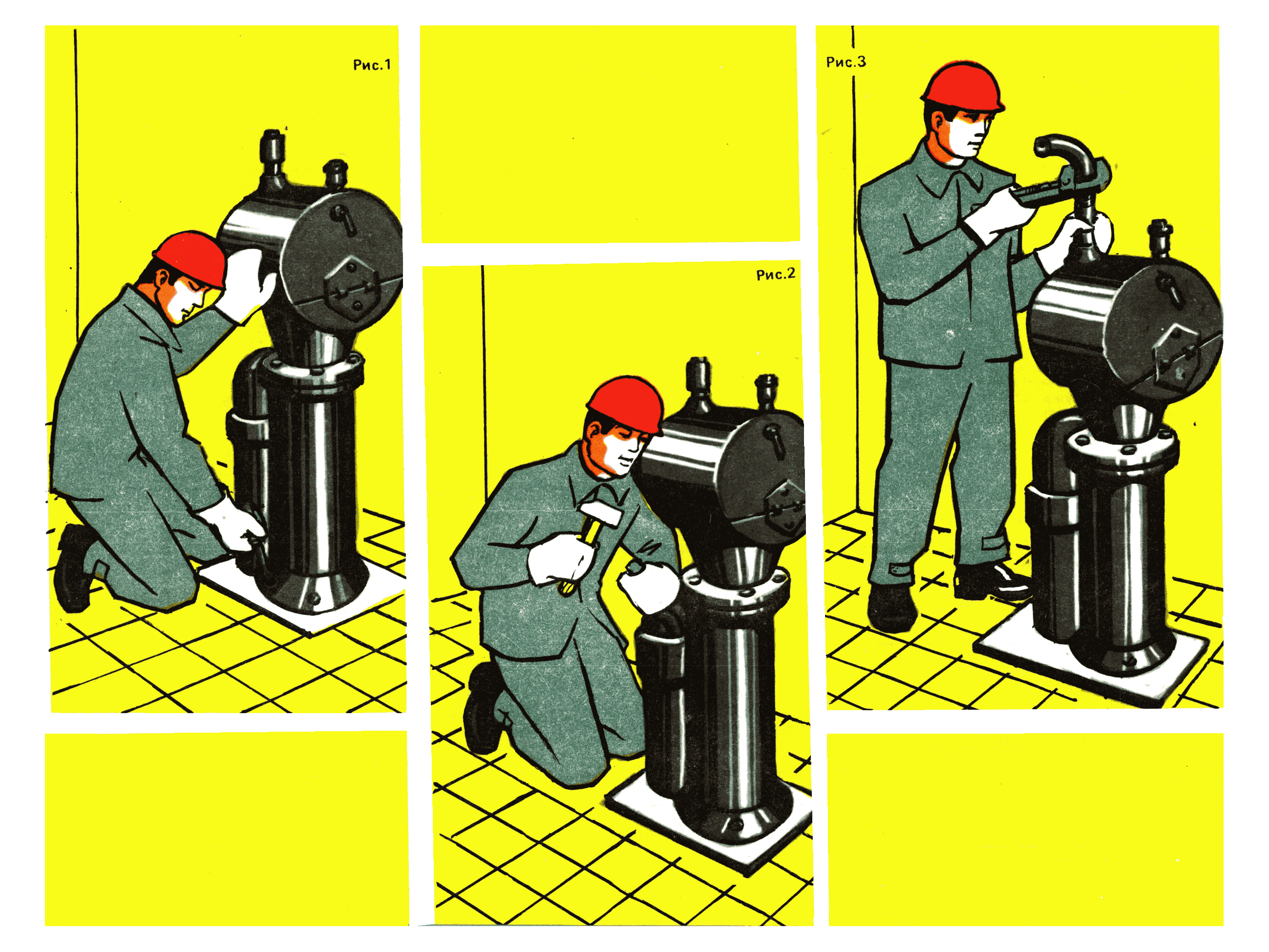 Рис.1

Рис.2

Рис.3