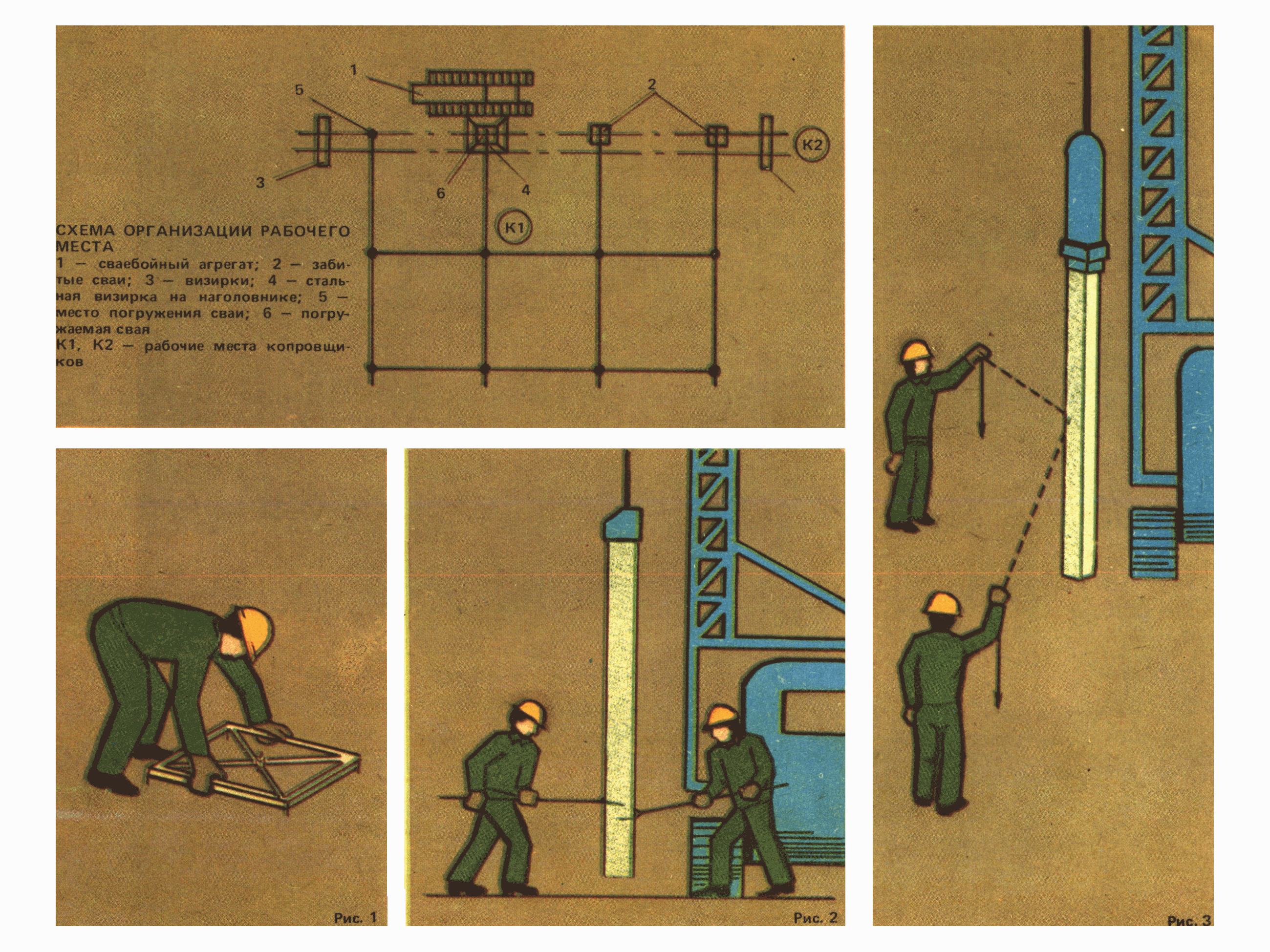 1
5
2
К2
3
6
4
К1

СХЕМА ОРГАНИЗАЦИИ РАБОЧЕГО МЕСТА
1 — сваебойный агрегат; 2 — забитые сваи; 3 — визирки; 4 — стальная визирка на наголовнике; 5 — место погружения сваи; 6 — погружаемая свая
К1, К2 — рабочие места копровщиков

Рис. 1

Рис. 2

Рис. 3