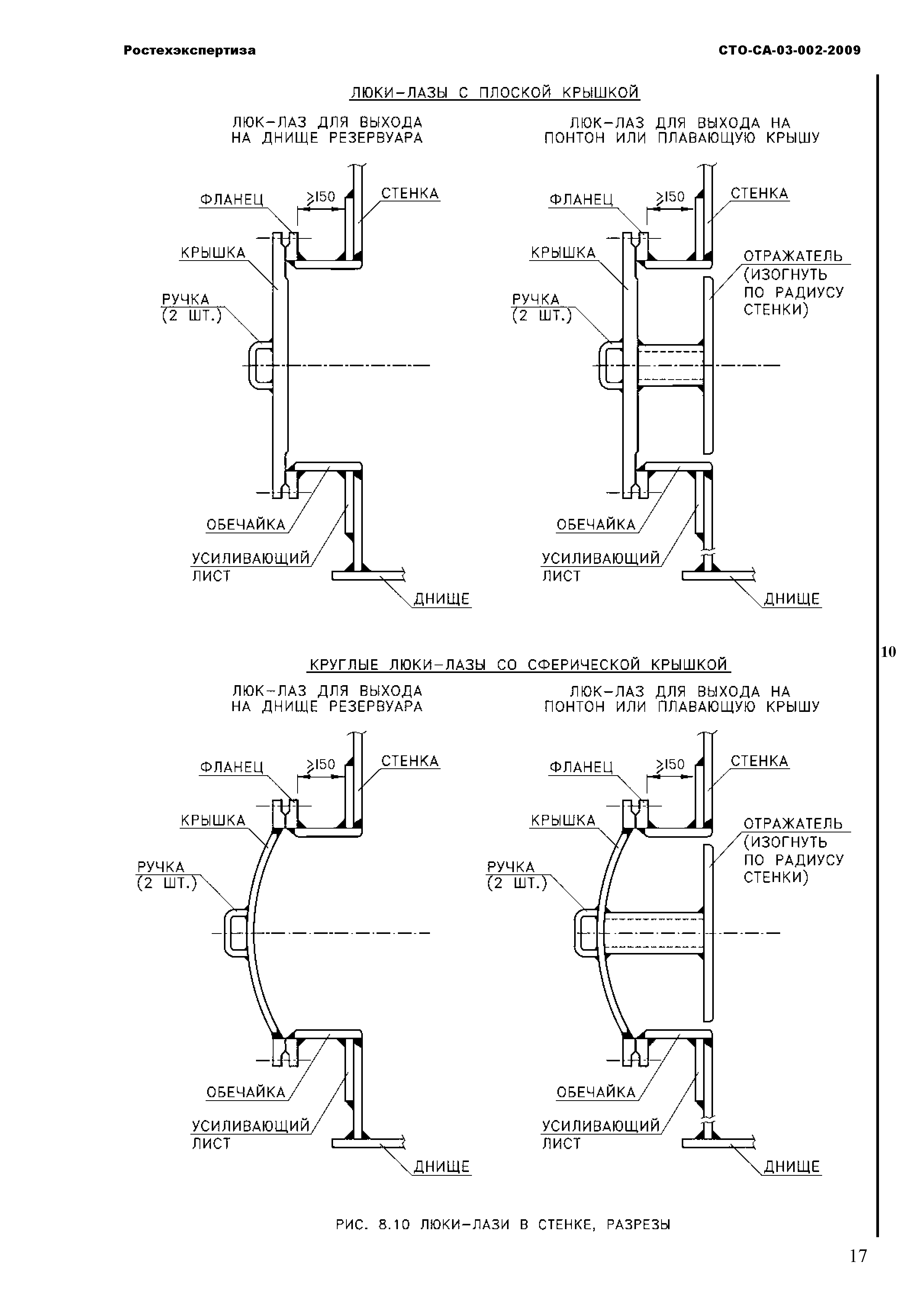 Ростехэкспертиза

СТО-СА-03-002-2009

ЛЮКИ-ЛАЗЫ С ПЛОСКОЙ КРЫШКОЙ

ЛЮК-ЛАЗ ДЛЯ ВЫХОДА НА ДНИЩЕ РЕЗЕРВУАРА

ФЛАНЕЦ
$\geq 150$
СТЕНКА
КРЫШКА
РУЧКА (2 ШТ.)
ОБЕЧАЙКА
УСИЛИВАЮЩИЙ ЛИСТ
ДНИЩЕ

ЛЮК-ЛАЗ ДЛЯ ВЫХОДА НА ПОНТОН ИЛИ ПЛАВАЮЩУЮ КРЫШУ

ФЛАНЕЦ
$\geq 150$
СТЕНКА
КРЫШКА
ОТРАЖАТЕЛЬ (ИЗОГНУТЬ ПО РАДИУСУ СТЕНКИ)
РУЧКА (2 ШТ.)
ОБЕЧАЙКА
УСИЛИВАЮЩИЙ ЛИСТ
ДНИЩЕ

10

КРУГЛЫЕ ЛЮКИ-ЛАЗЫ СО СФЕРИЧЕСКОЙ КРЫШКОЙ

ЛЮК-ЛАЗ ДЛЯ ВЫХОДА НА ДНИЩЕ РЕЗЕРВУАРА

ФЛАНЕЦ
$\geq 150$
СТЕНКА
КРЫШКА
РУЧКА (2 ШТ.)
ОБЕЧАЙКА
УСИЛИВАЮЩИЙ ЛИСТ
ДНИЩЕ

ЛЮК-ЛАЗ ДЛЯ ВЫХОДА НА ПОНТОН ИЛИ ПЛАВАЮЩУЮ КРЫШУ

ФЛАНЕЦ
$\geq 150$
СТЕНКА
КРЫШКА
ОТРАЖАТЕЛЬ (ИЗОГНУТЬ ПО РАДИУСУ СТЕНКИ)
РУЧКА (2 ШТ.)
ОБЕЧАЙКА
УСИЛИВАЮЩИЙ ЛИСТ
ДНИЩЕ

РИС. 8.10 ЛЮКИ-ЛАЗИ В СТЕНКЕ, РАЗРЕЗЫ

17