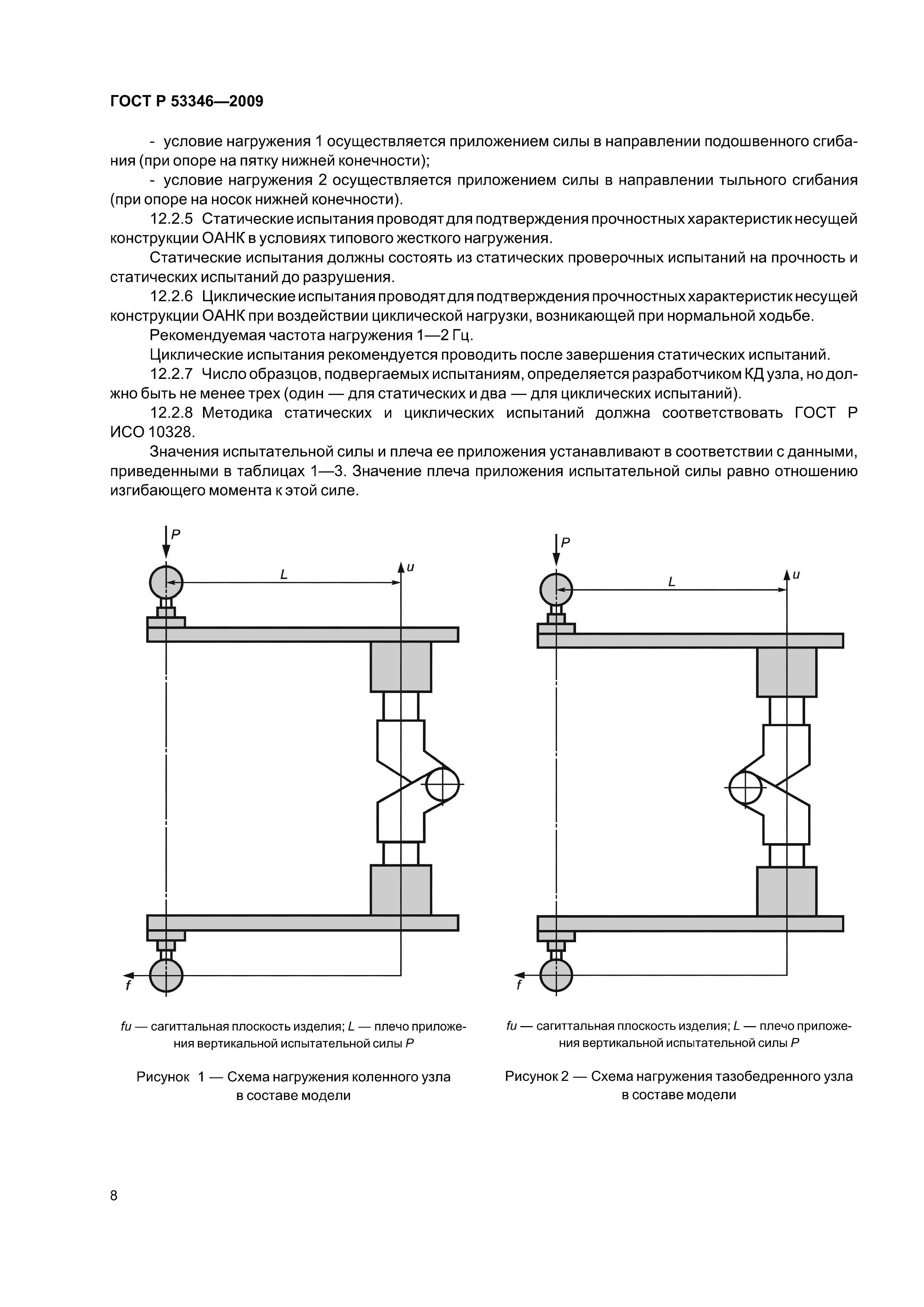 ГОСТ Р 53346—2009

- условие нагружения 1 осуществляется приложением силы в направлении подошвенного сгибания (при опоре на пятку нижней конечности);

- условие нагружения 2 осуществляется приложением силы в направлении тыльного сгибания (при опоре на носок нижней конечности).

12.2.5 Статические испытания проводят для подтверждения прочностных характеристик несущей конструкции ОАНК в условиях типового жесткого нагружения.

Статические испытания должны состоять из статических проверочных испытаний на прочность и статических испытаний до разрушения.

12.2.6 Циклические испытания проводят для подтверждения прочностных характеристик несущей конструкции ОАНК при воздействии циклической нагрузки, возникающей при нормальной ходьбе.

Рекомендуемая частота нагружения 1—2 Гц.

Циклические испытания рекомендуется проводить после завершения статических испытаний.

12.2.7 Число образцов, подвергаемых испытаниям, определяется разработчиком КД узла, но должно быть не менее трех (один — для статических и два — для циклических испытаний).

12.2.8 Методика статических и циклических испытаний должна соответствовать ГОСТ Р ИСО 10328.

Значения испытательной силы и плеча ее приложения устанавливают в соответствии с данными, приведенными в таблицах 1—3. Значение плеча приложения испытательной силы равно отношению изгибающего момента к этой силе.

P
L
u
f

fu — сагиттальная плоскость изделия; L — плечо приложения вертикальной испытательной силы P

Рисунок 1 — Схема нагружения коленного узла в составе модели

P
L
u
f

fu — сагиттальная плоскость изделия; L — плечо приложения вертикальной испытательной силы P

Рисунок 2 — Схема нагружения тазобедренного узла в составе модели

8