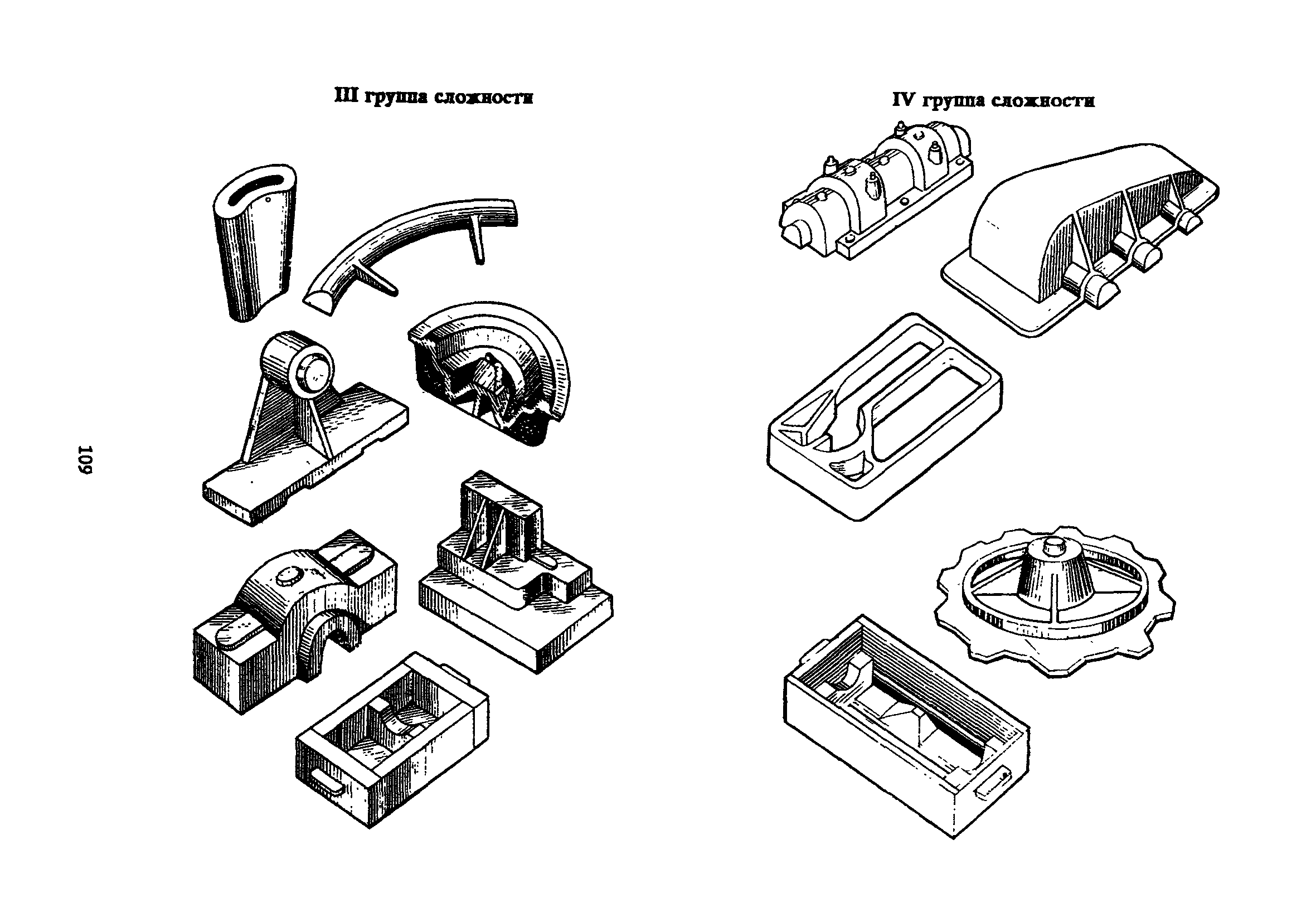 III группа сложности

IV группа сложности

109