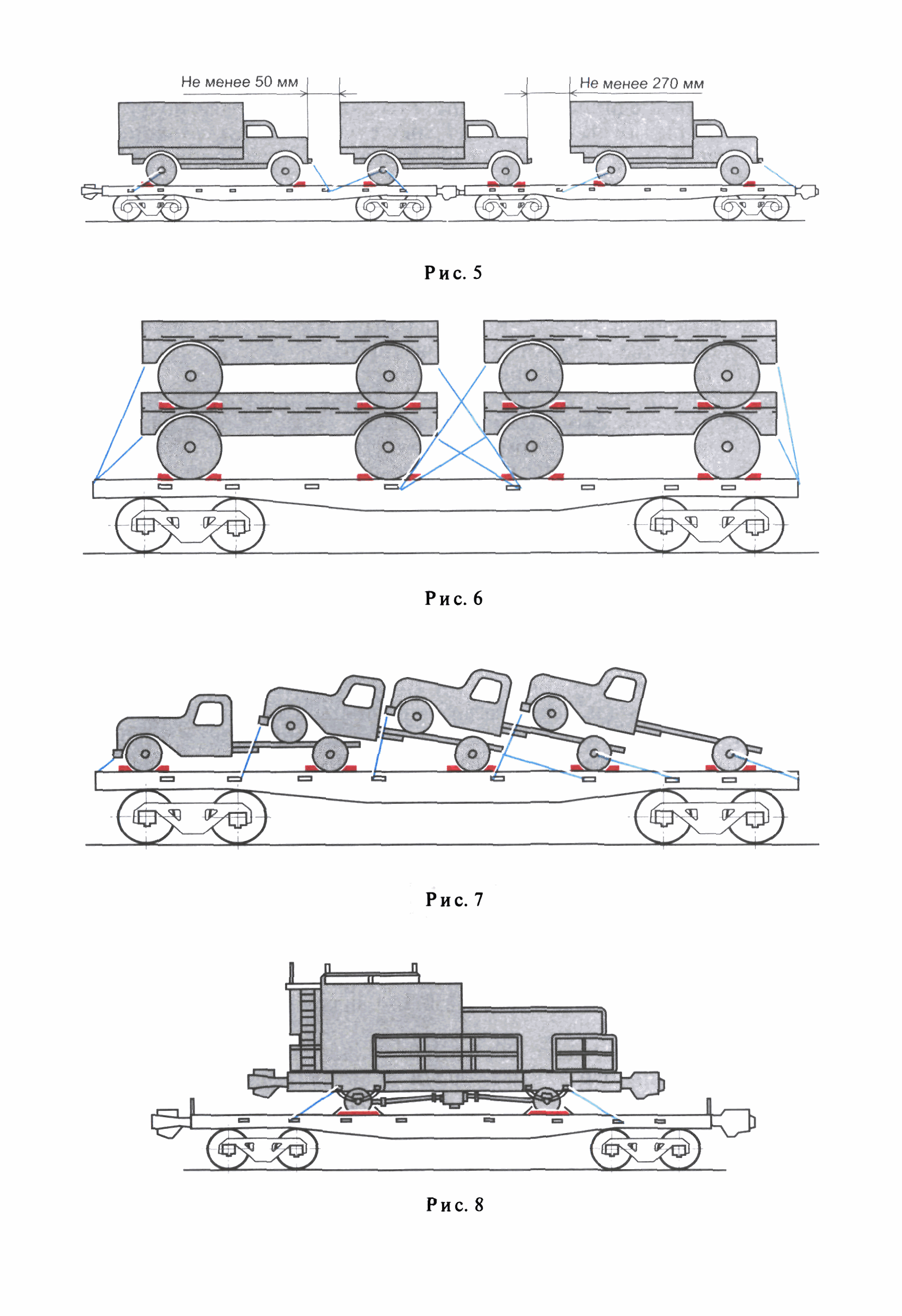 Не менее 50 мм

Не менее 270 мм

Рис. 5

Рис. 6

Рис. 7

Рис. 8