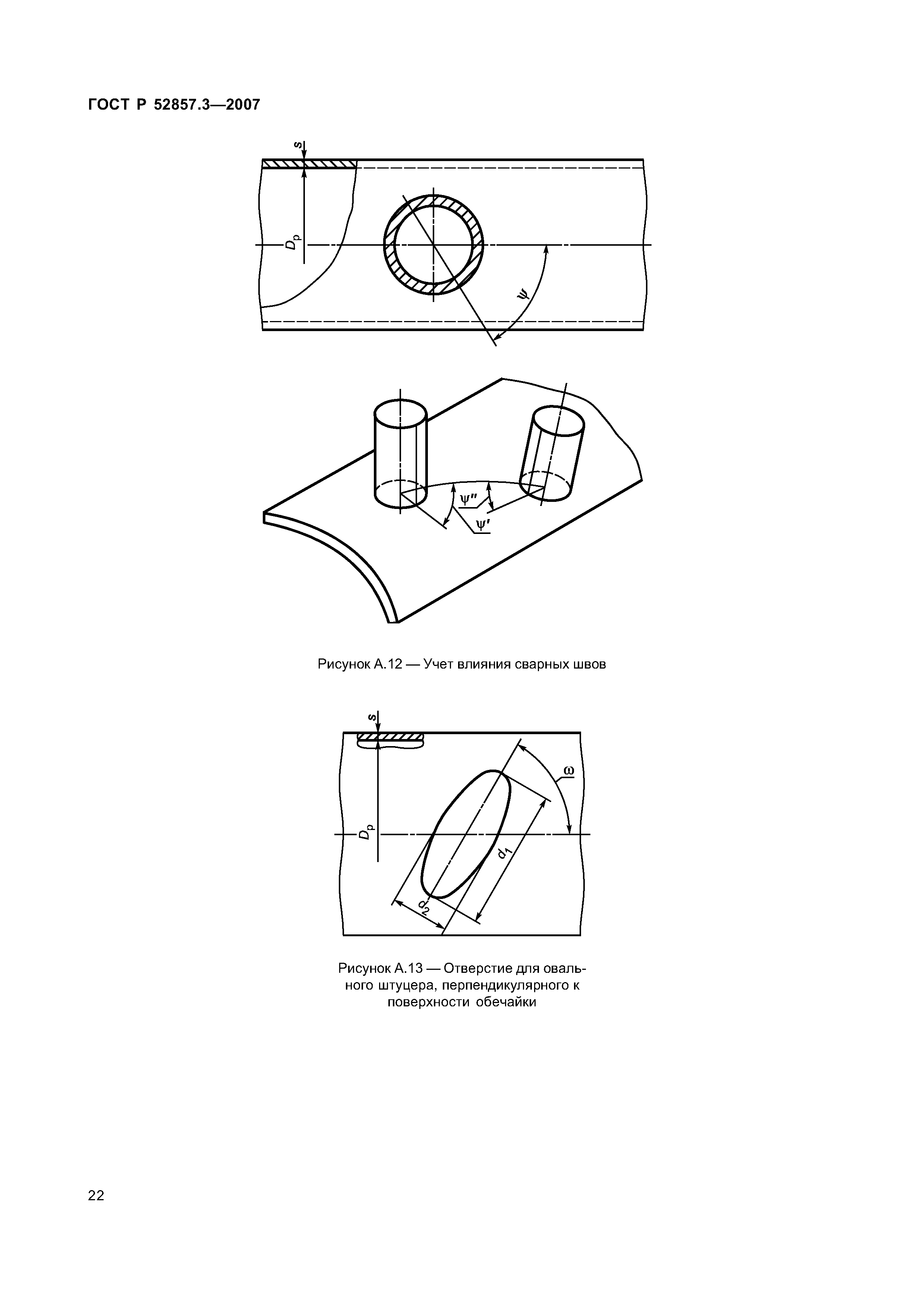 ГОСТ Р 52857.3—2007

$s$

$D_p$

$\psi$

$\psi''$

$\psi'$

Рисунок А.12 — Учет влияния сварных швов

$s$

$D_p$

$\omega$

$d_1$

$d_2$

Рисунок А.13 — Отверстие для овального штуцера, перпендикулярного к поверхности обечайки

22